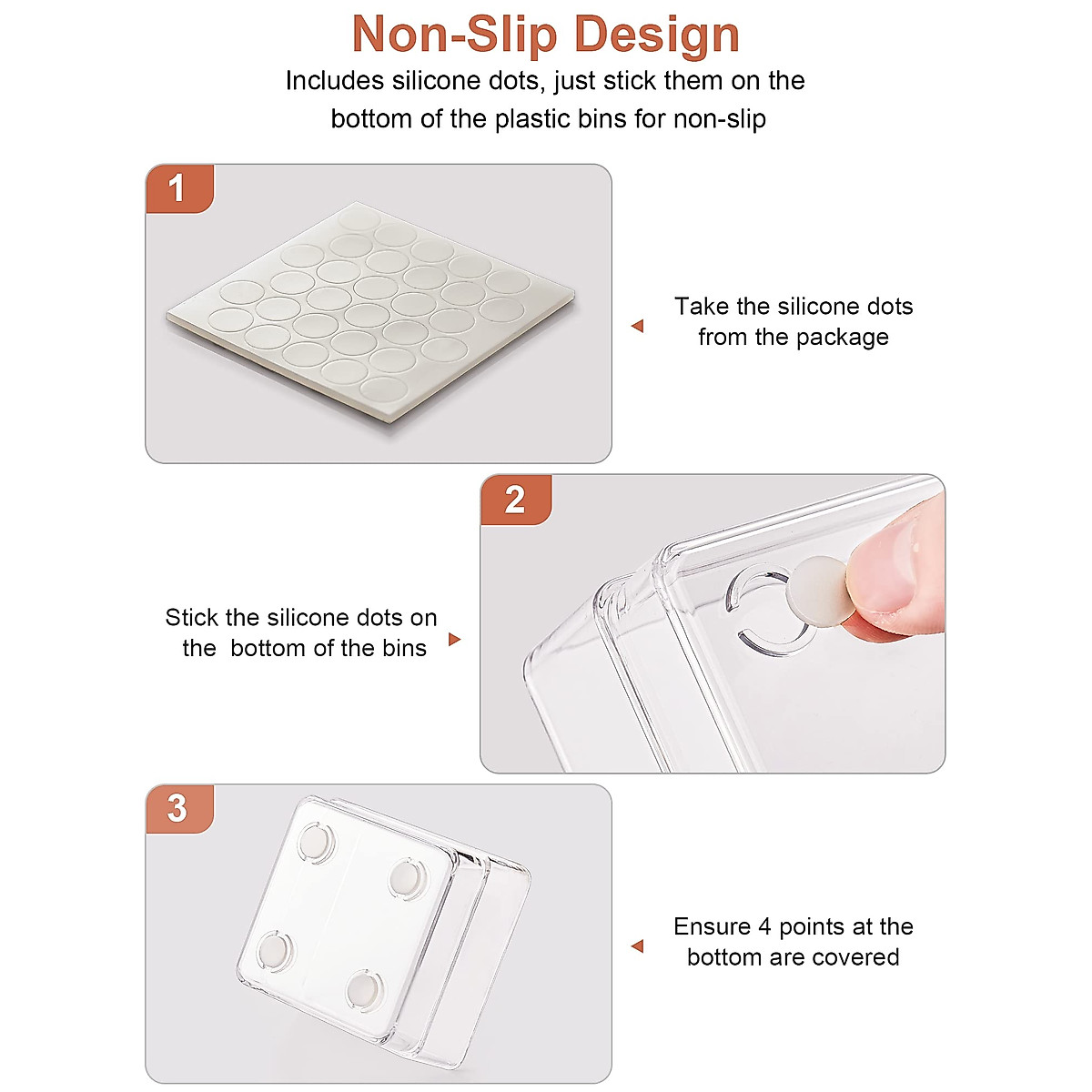 Non-Slip Design

Includes silicone dots, just stick them on the bottom of the plastic bins for non-slip

1

Take the silicone dots from the package

2

Stick the silicone dots on the bottom of the bins

3

Ensure 4 points at the bottom are covered