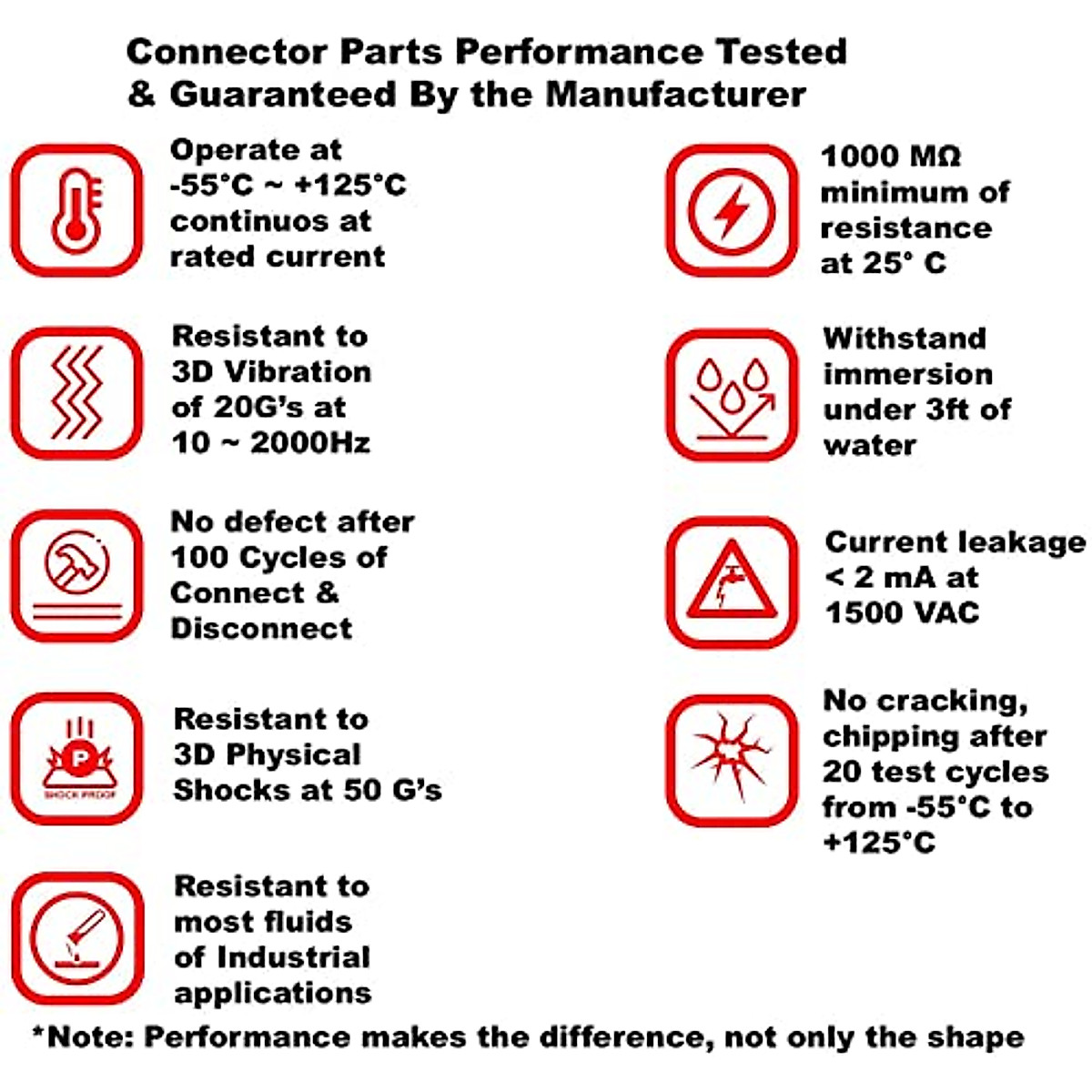 Connector Parts Performance Tested
& Guaranteed By the Manufacturer

Operate at -55°C ~ +125°C continuos at rated current

Resistant to 3D Vibration of 20G's at 10 ~ 2000Hz

No defect after 100 Cycles of Connect & Disconnect

P
SHOCK PROOF

Resistant to 3D Physical Shocks at 50 G's

Resistant to most fluids of Industrial applications

1000 MΩ minimum of resistance at 25° C

Withstand immersion under 3ft of water

Current leakage < 2 mA at 1500 VAC

No cracking, chipping after 20 test cycles from -55°C to +125°C

*Note: Performance makes the difference, not only the shape