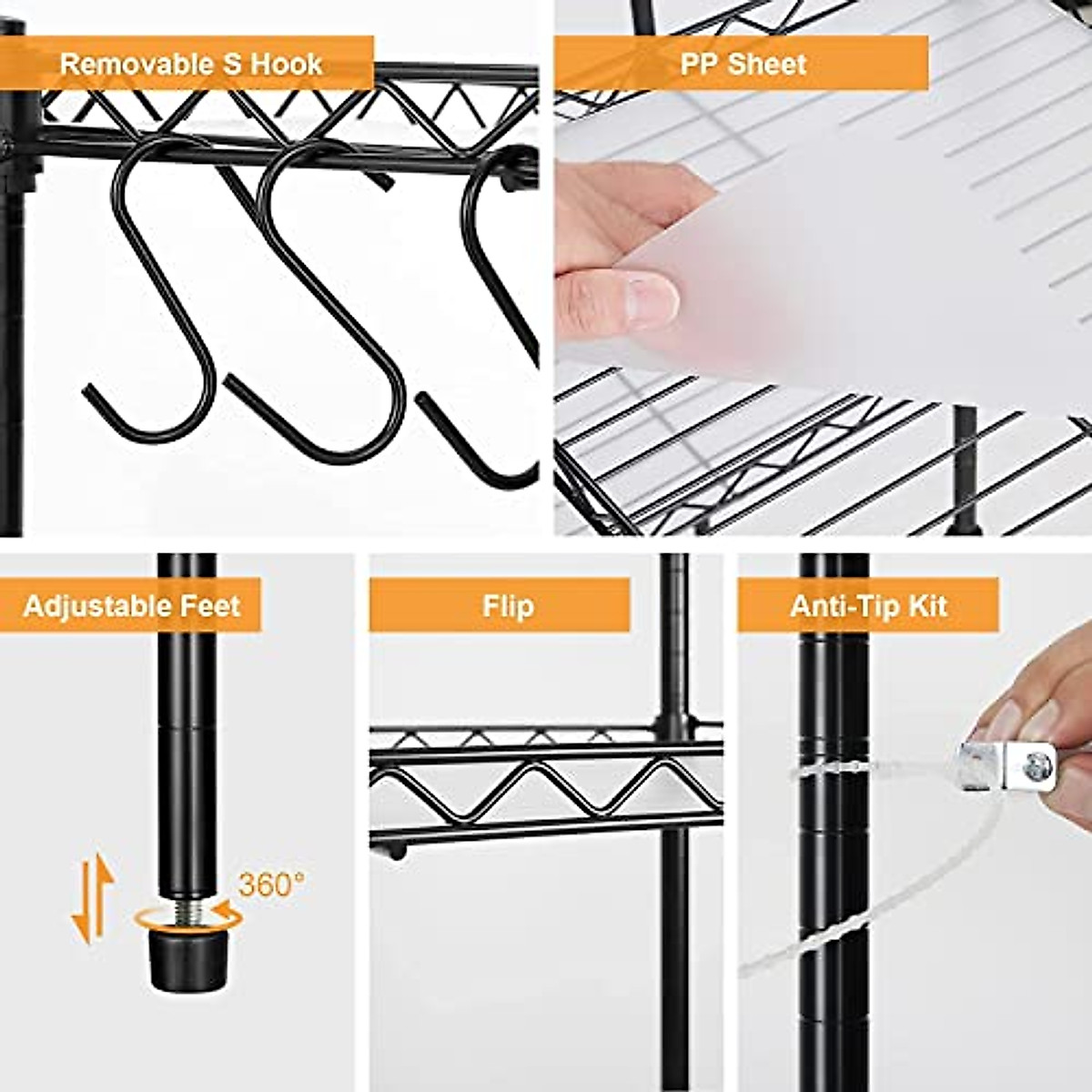 Removable S Hook

PP Sheet

Adjustable Feet

360°

Flip

Anti-Tip Kit