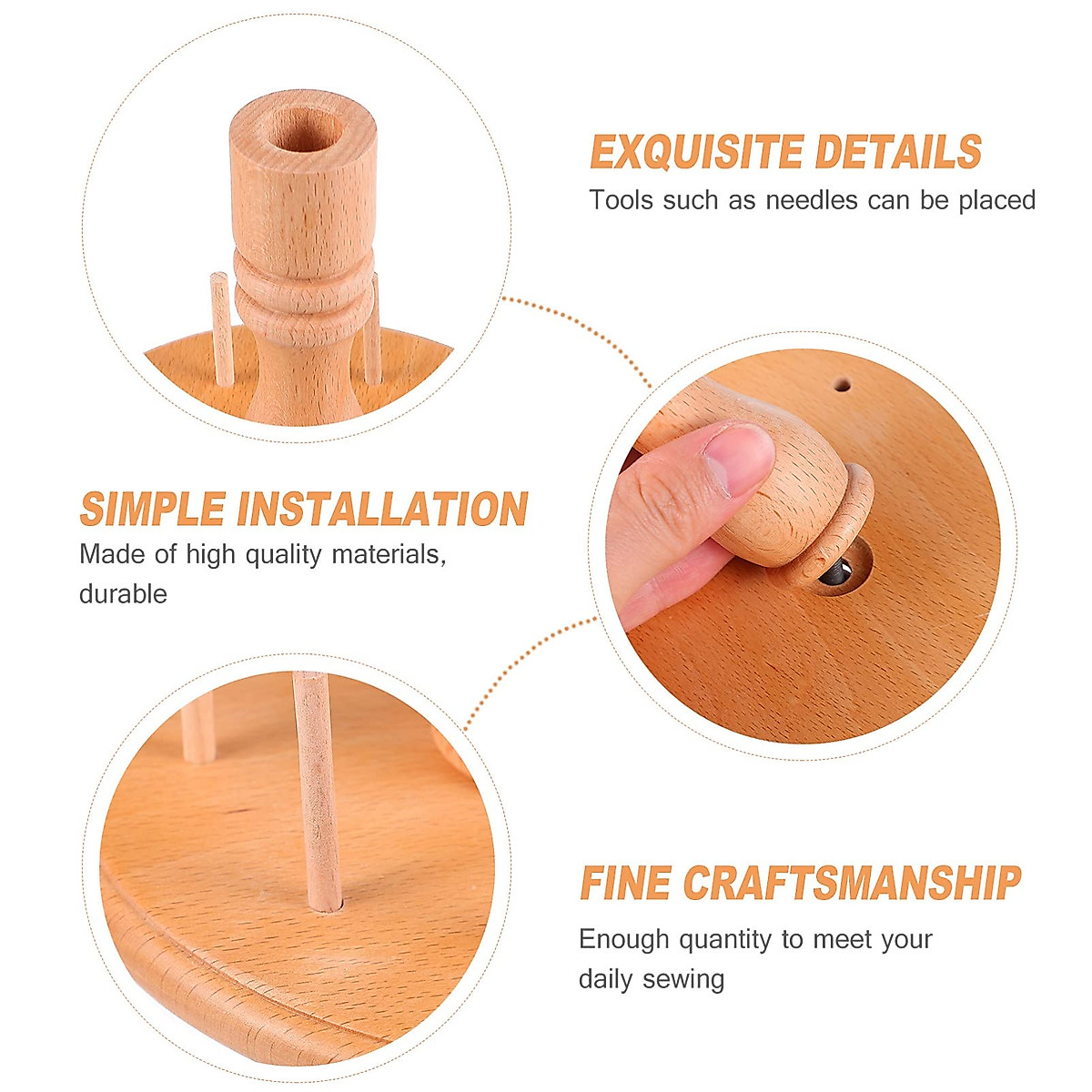 EXQUISITE DETAILS
Tools such as needles can be placed

SIMPLE INSTALLATION
Made of high quality materials, durable

FINE CRAFTSMANSHIP
Enough quantity to meet your daily sewing