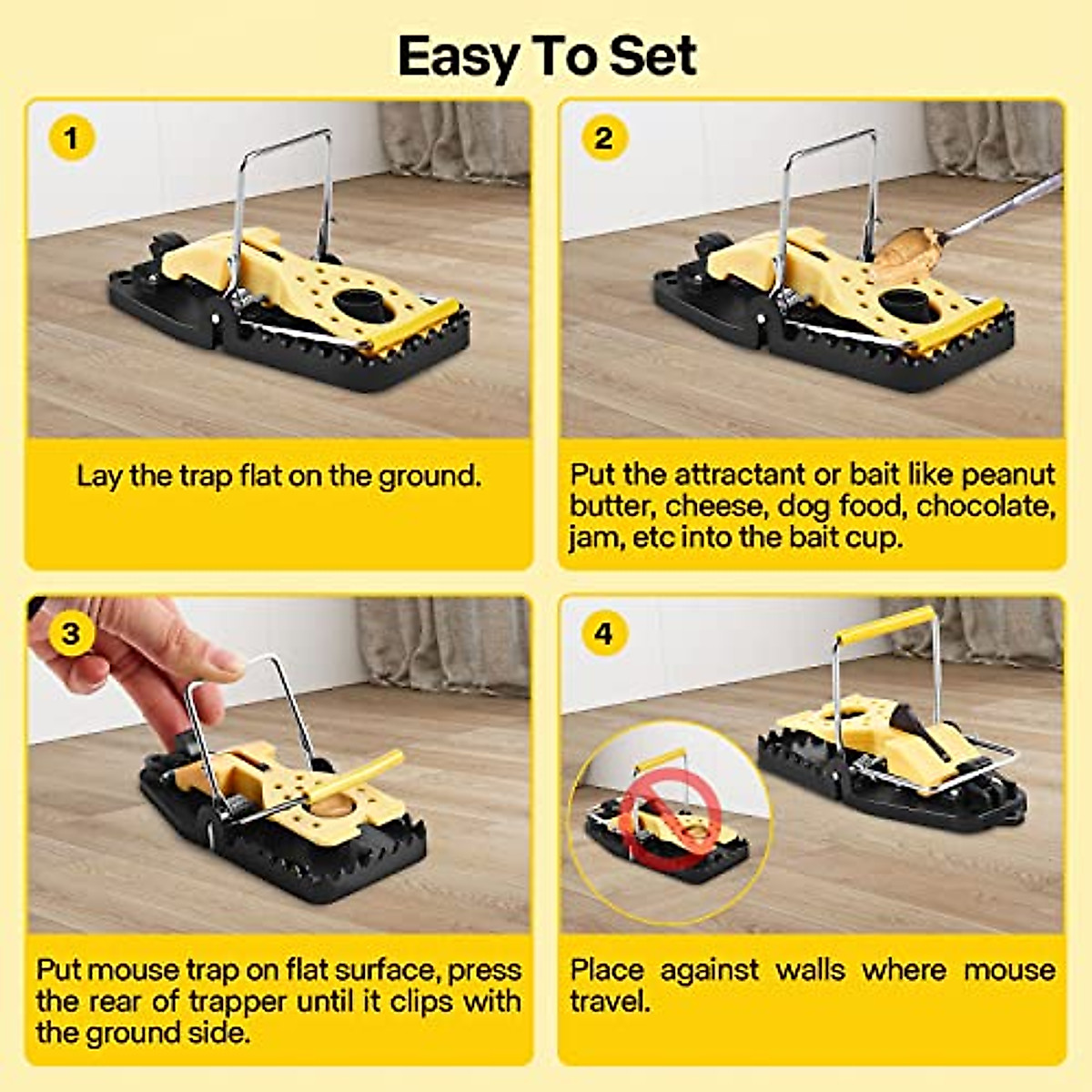 Easy To Set

1

Lay the trap flat on the ground.

2

Put the attractant or bait like peanut butter, cheese, dog food, chocolate, jam, etc into the bait cup.

3

Put mouse trap on flat surface, press the rear of trapper until it clips with the ground side.

4

Place against walls where mouse travel.