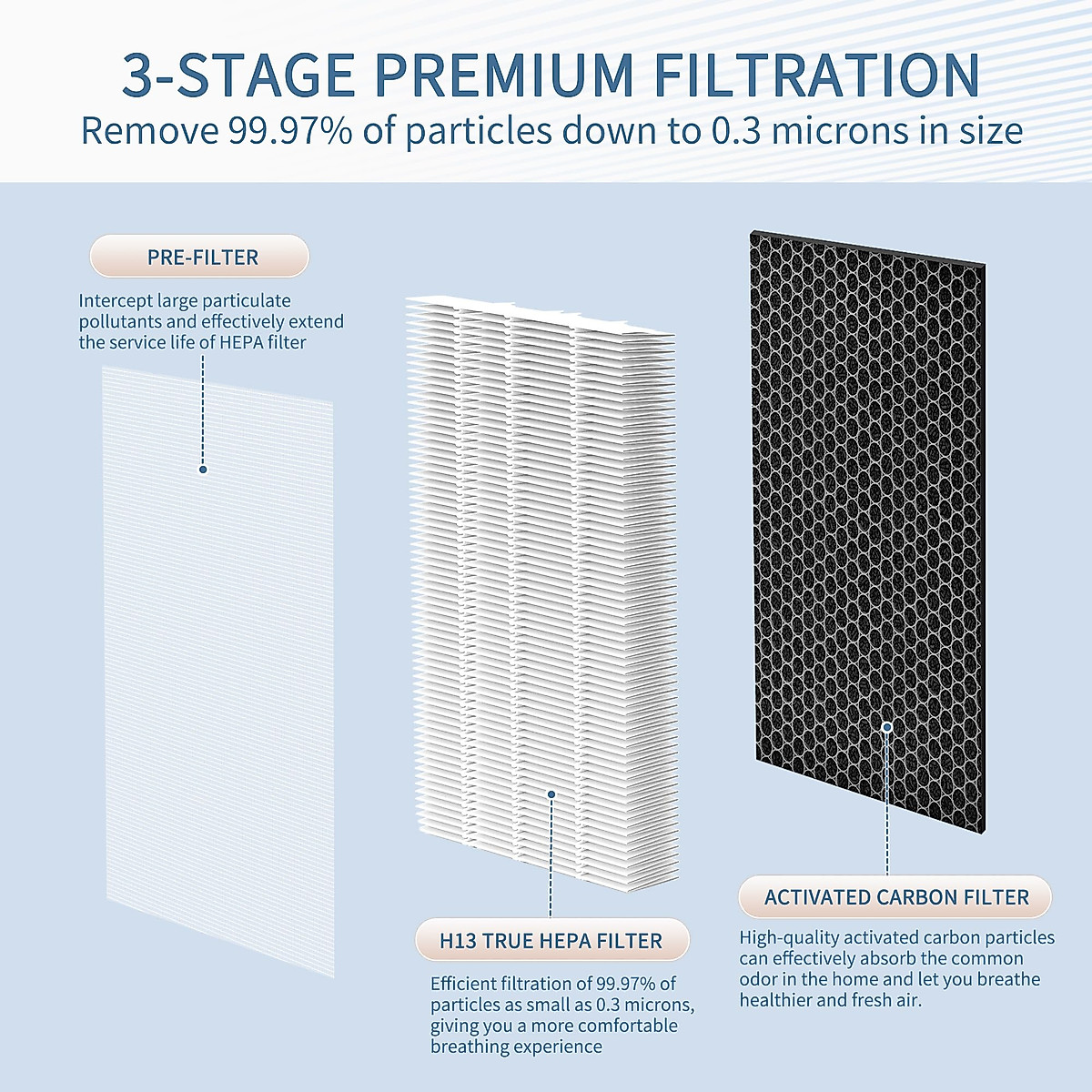 3-STAGE PREMIUM FILTRATION
Remove 99.97% of particles down to 0.3 microns in size

PRE-FILTER
Intercept large particulate pollutants and effectively extend the service life of HEPA filter

H13 TRUE HEPA FILTER
Efficient filtration of 99.97% of particles as small as 0.3 microns, giving you a more comfortable breathing experience

ACTIVATED CARBON FILTER
High-quality activated carbon particles can effectively absorb the common odor in the home and let you breathe healthier and fresh air.