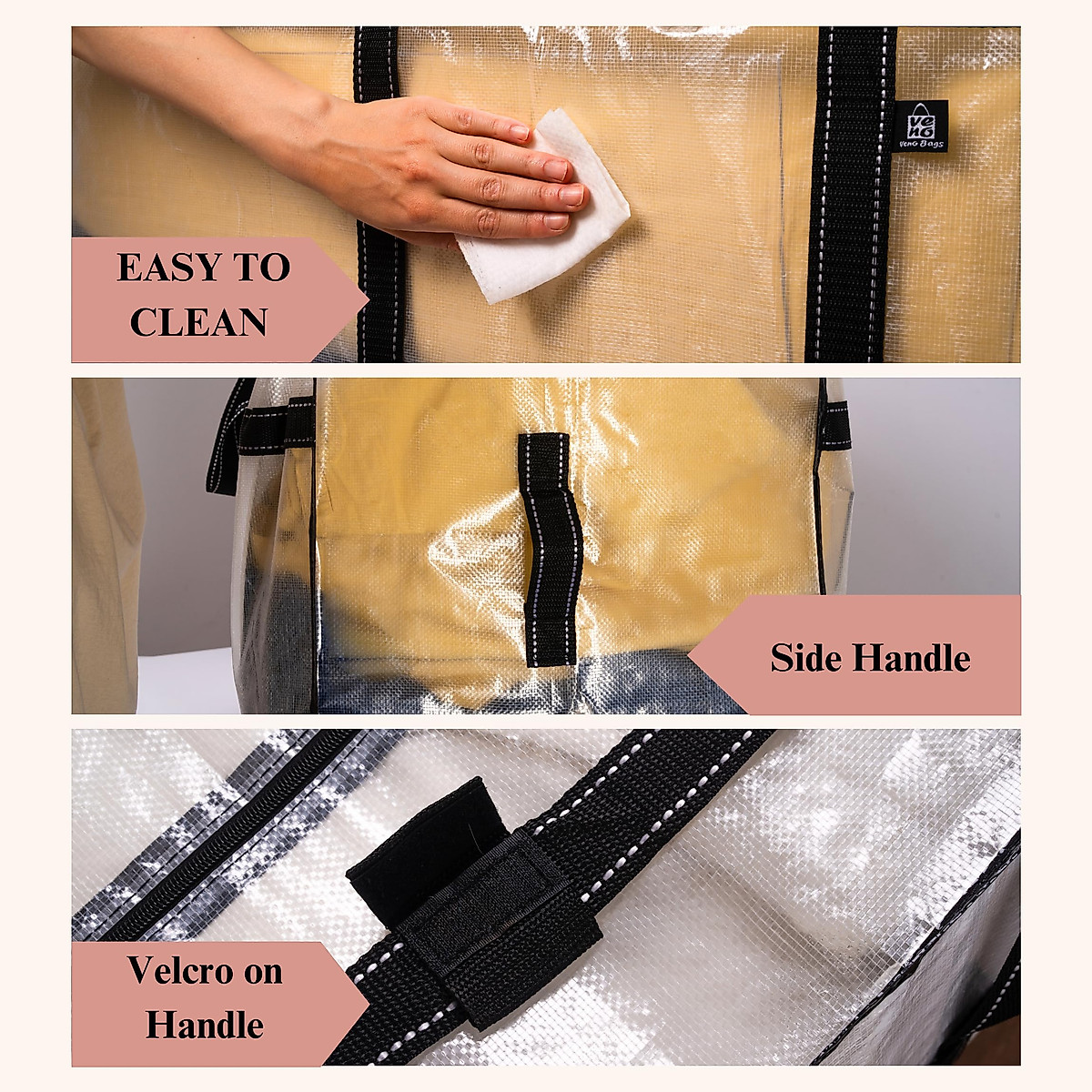 VENO
Veno Bags

EASY TO CLEAN

Side Handle

Velcro on Handle