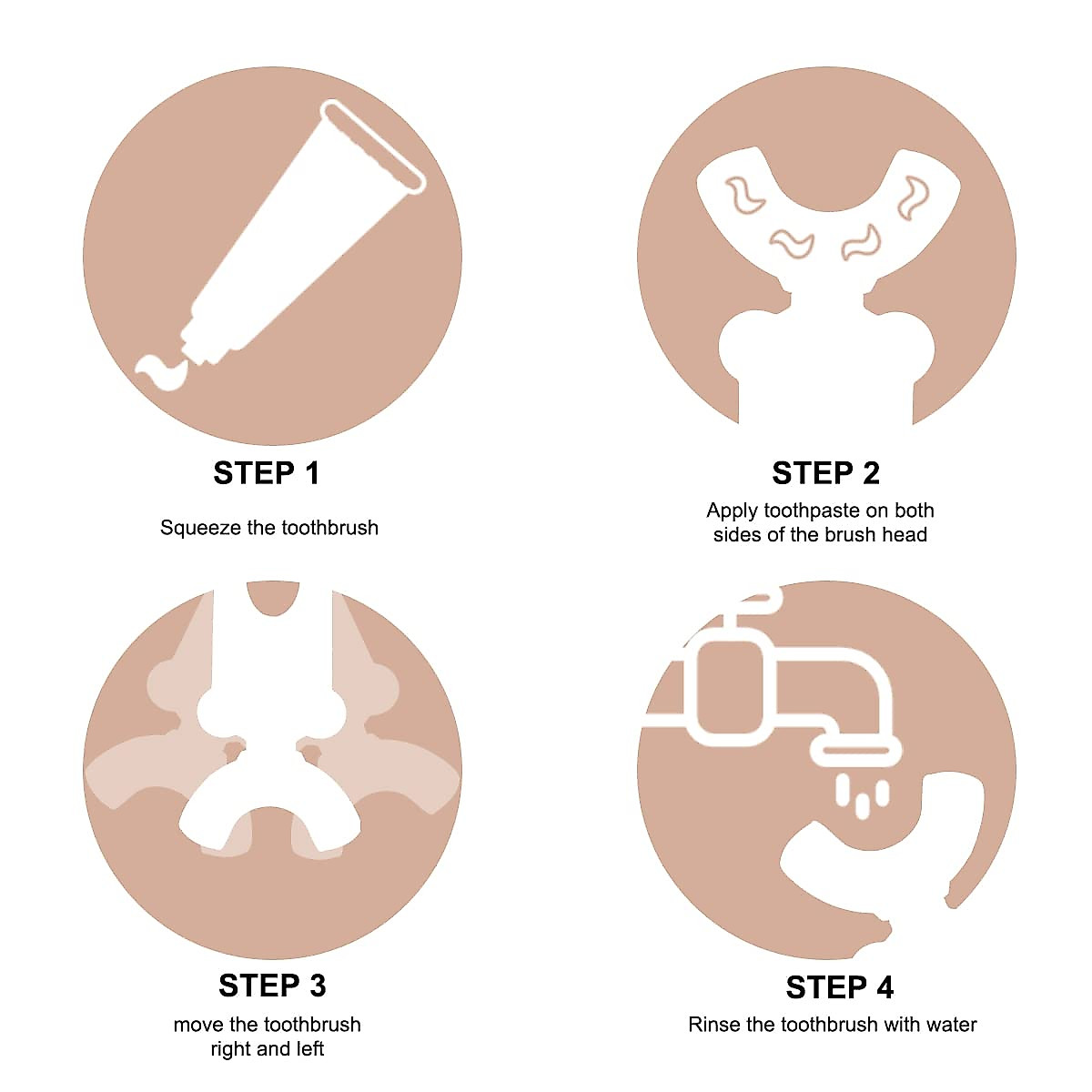 STEP 1

Squeeze the toothbrush

STEP 2

Apply toothpaste on both sides of the brush head

STEP 3

move the toothbrush right and left

STEP 4

Rinse the toothbrush with water