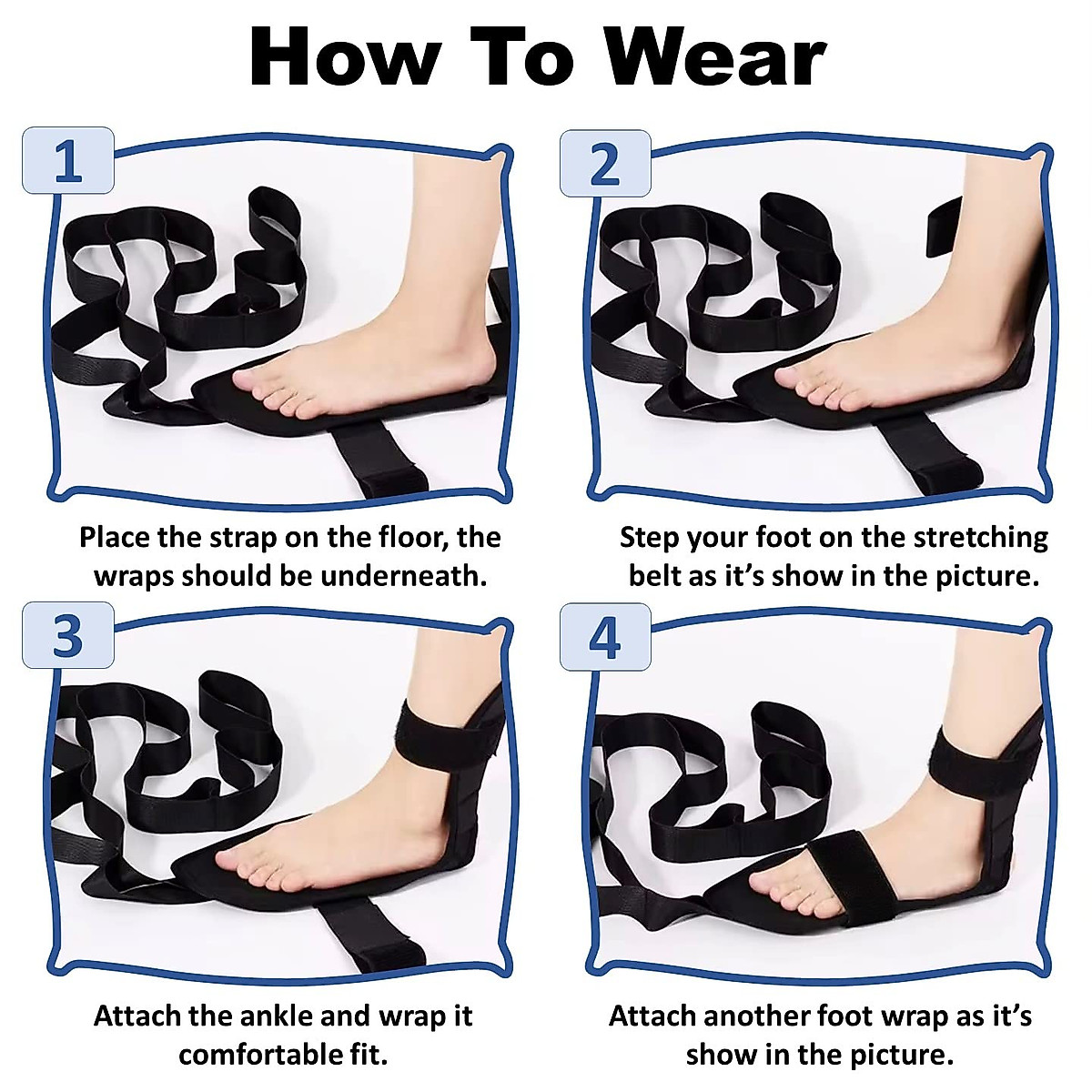 How To Wear

1

Place the strap on the floor, the wraps should be underneath.

2

Step your foot on the stretching belt as it's show in the picture.

3

Attach the ankle and wrap it comfortable fit.

4

Attach another foot wrap as it's show in the picture.