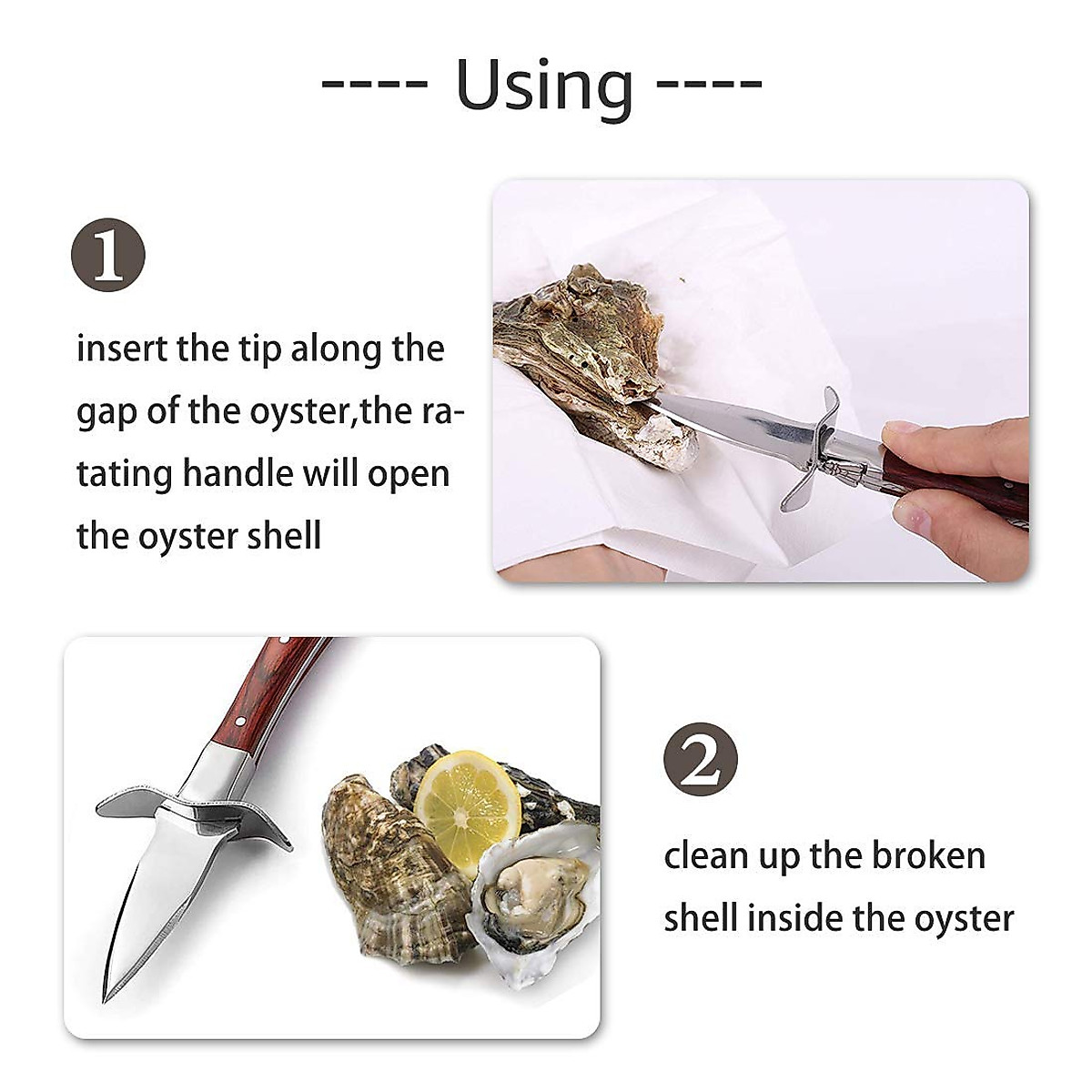 ---- Using ----

1

insert the tip along the gap of the oyster,the ratating handle will open the oyster shell

2

clean up the broken shell inside the oyster