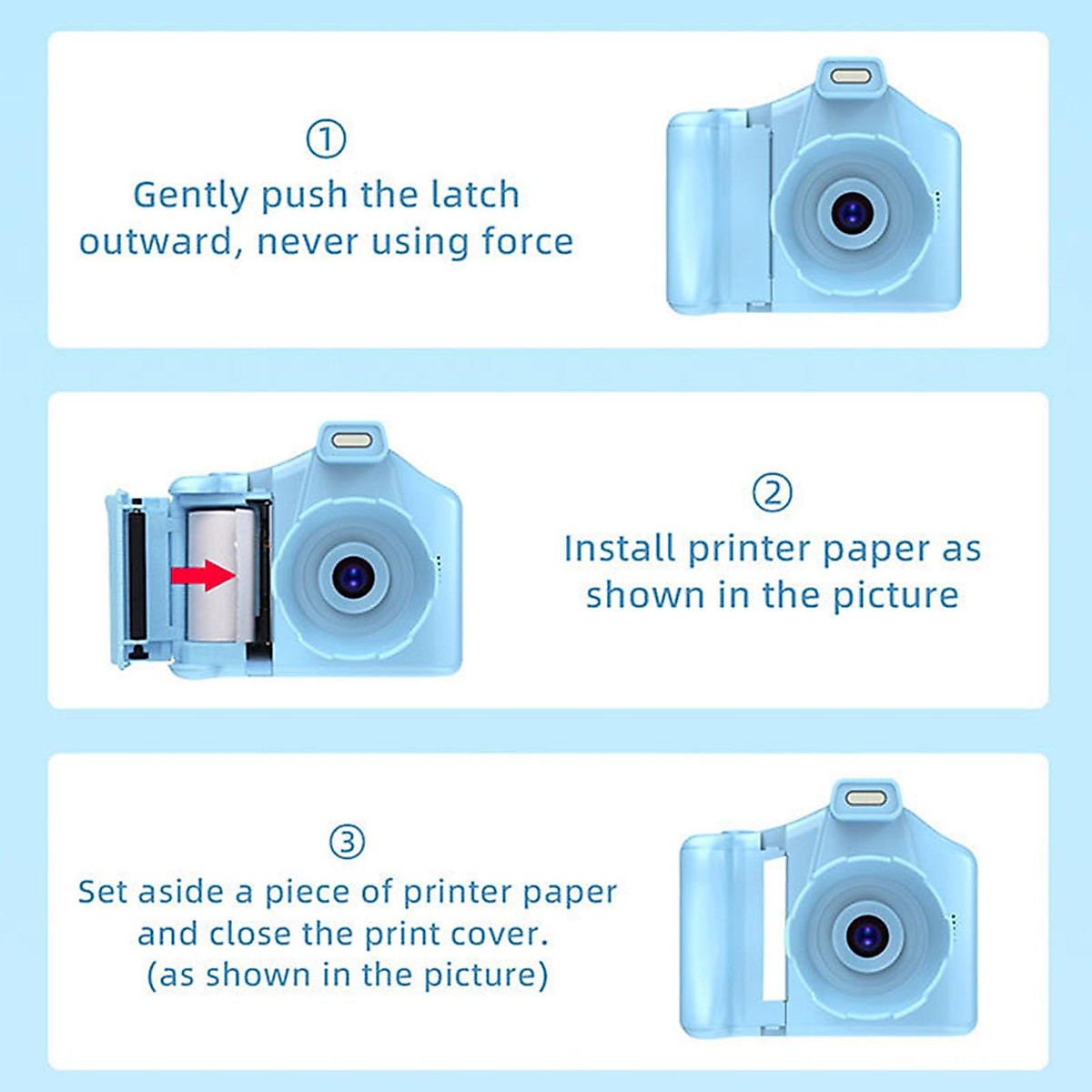 ①
Gently push the latch outward, never using force

②
Install printer paper as shown in the picture

③
Set aside a piece of printer paper and close the print cover.
(as shown in the picture)