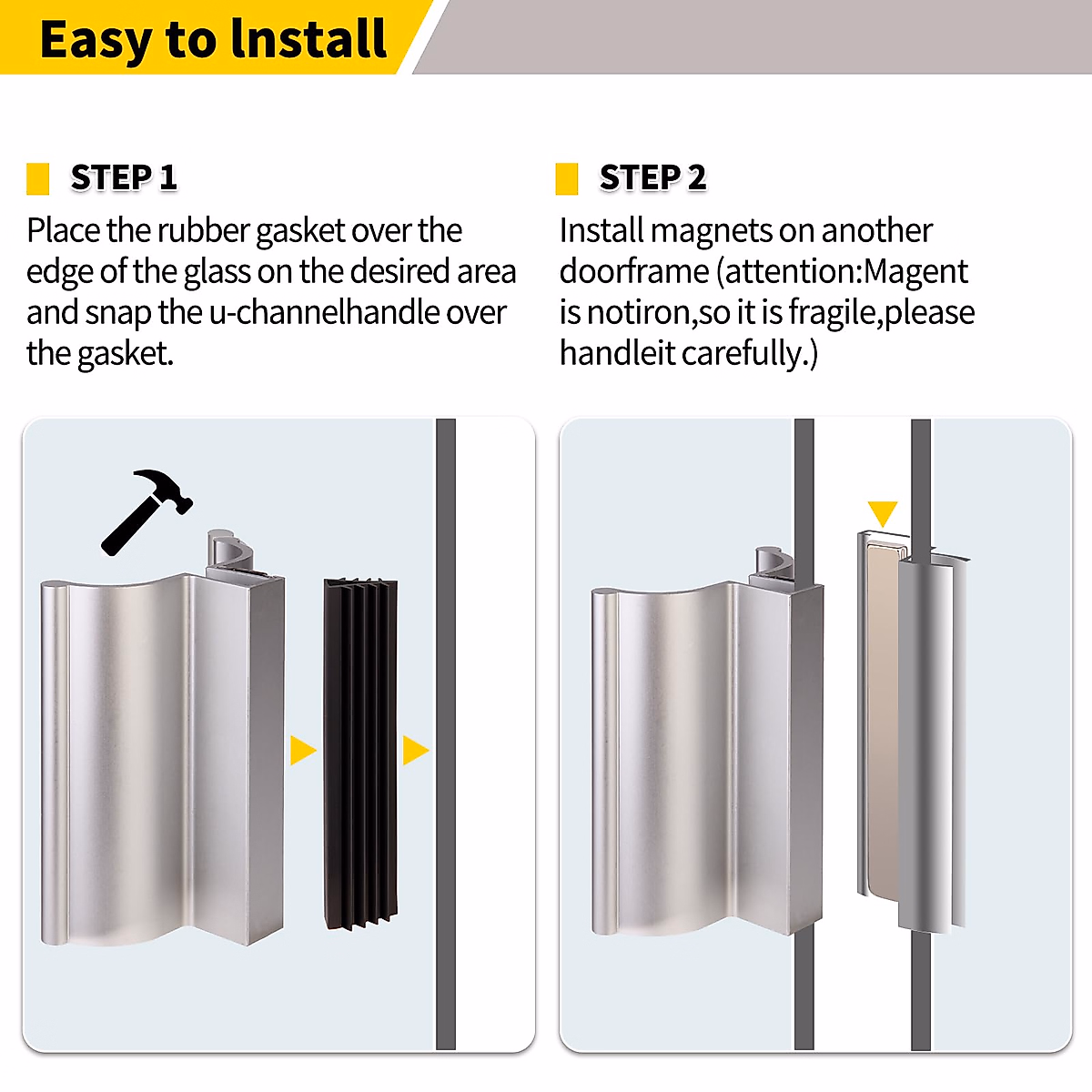 Easy to Install

STEP 1

Place the rubber gasket over the edge of the glass on the desired area and snap the u-channelhandle over the gasket.

STEP 2

Install magnets on another doorframe (attention:Magent is notiron,so it is fragile,please handleit carefully.)