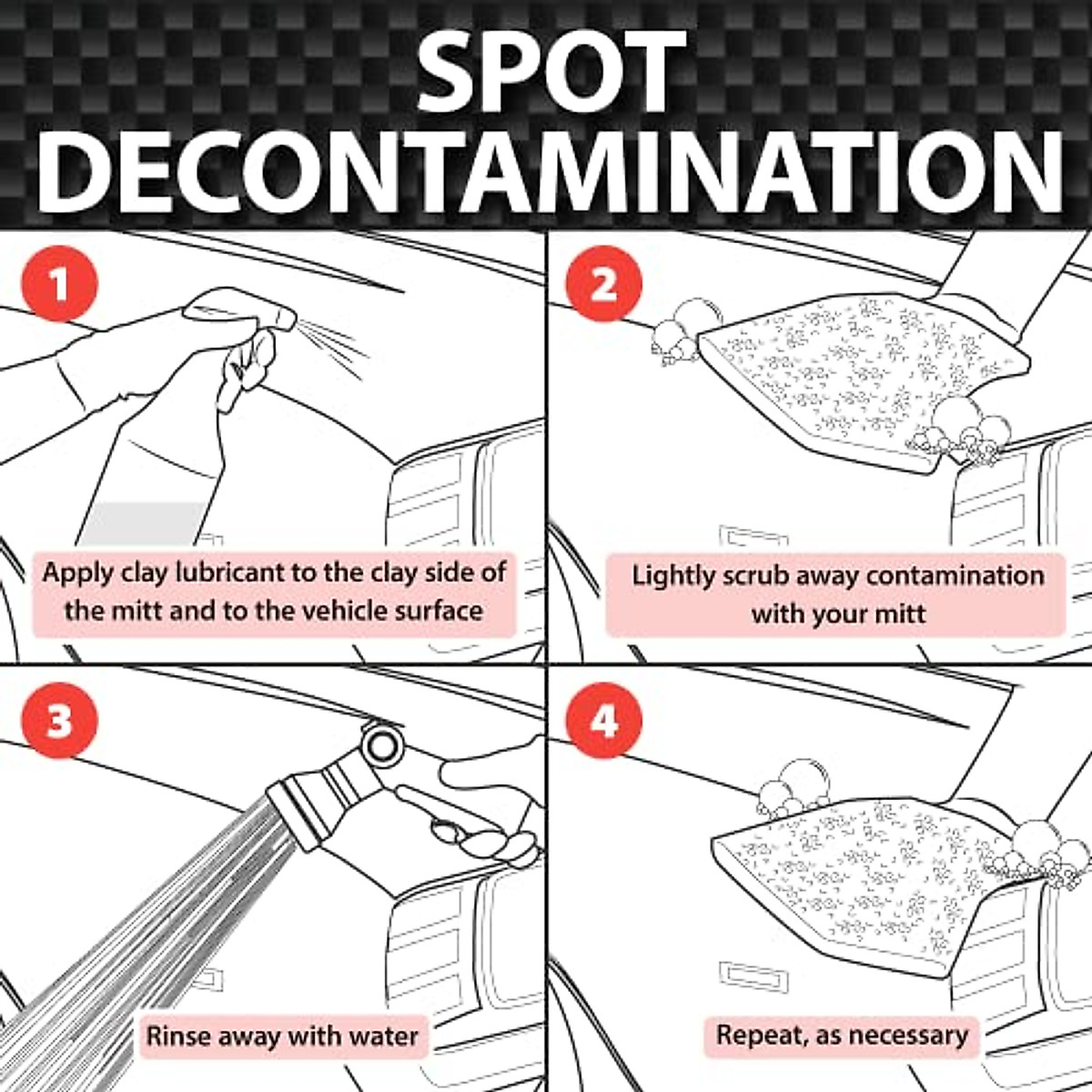 SPOT DECONTAMINATION

1

Apply clay lubricant to the clay side of the mitt and to the vehicle surface

2

Lightly scrub away contamination with your mitt

3

Rinse away with water

4

Repeat, as necessary