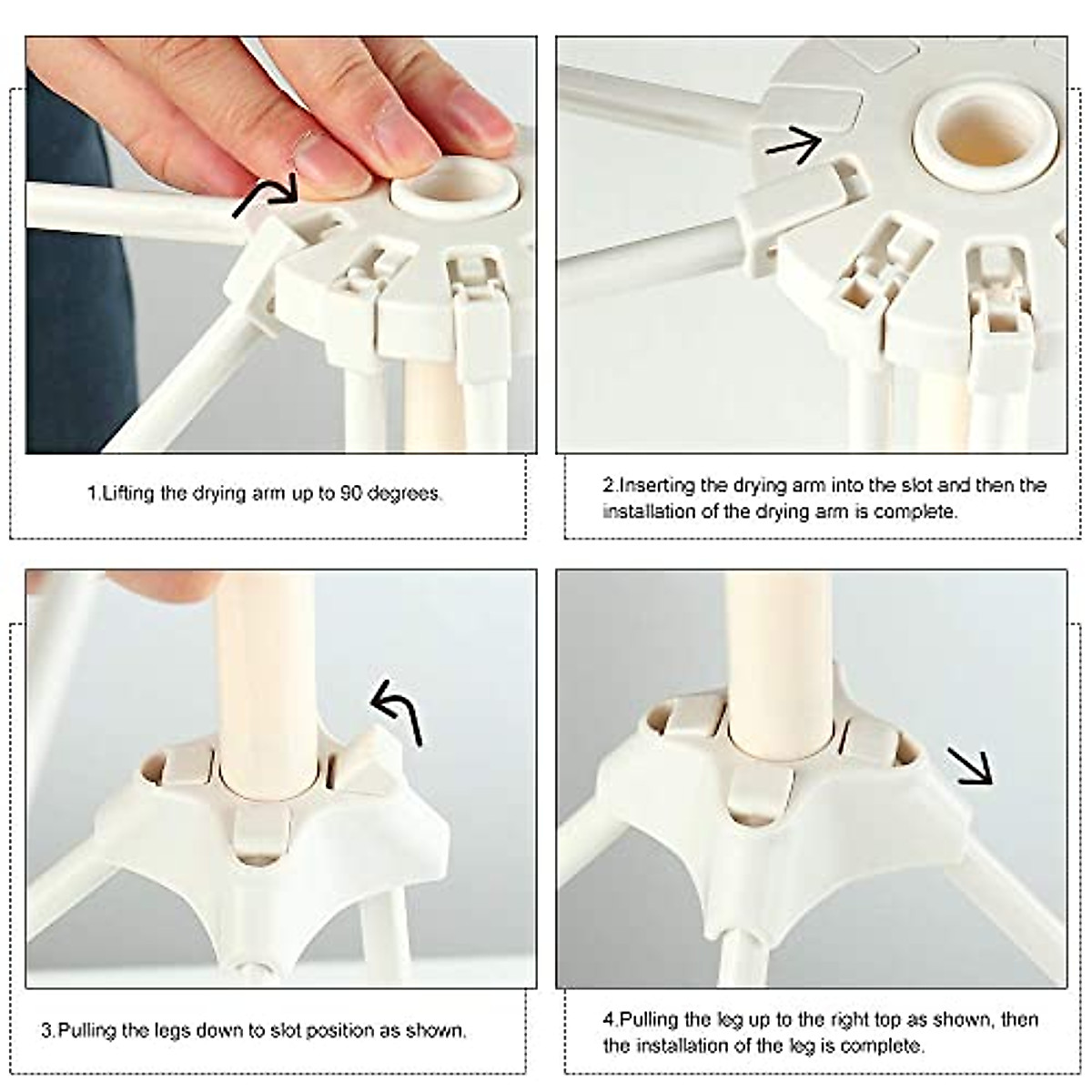 1.Lifting the drying arm up to 90 degrees.

2.Inserting the drying arm into the slot and then the installation of the drying arm is complete.

3.Pulling the legs down to slot position as shown.

4.Pulling the leg up to the right top as shown, then the installation of the leg is complete.