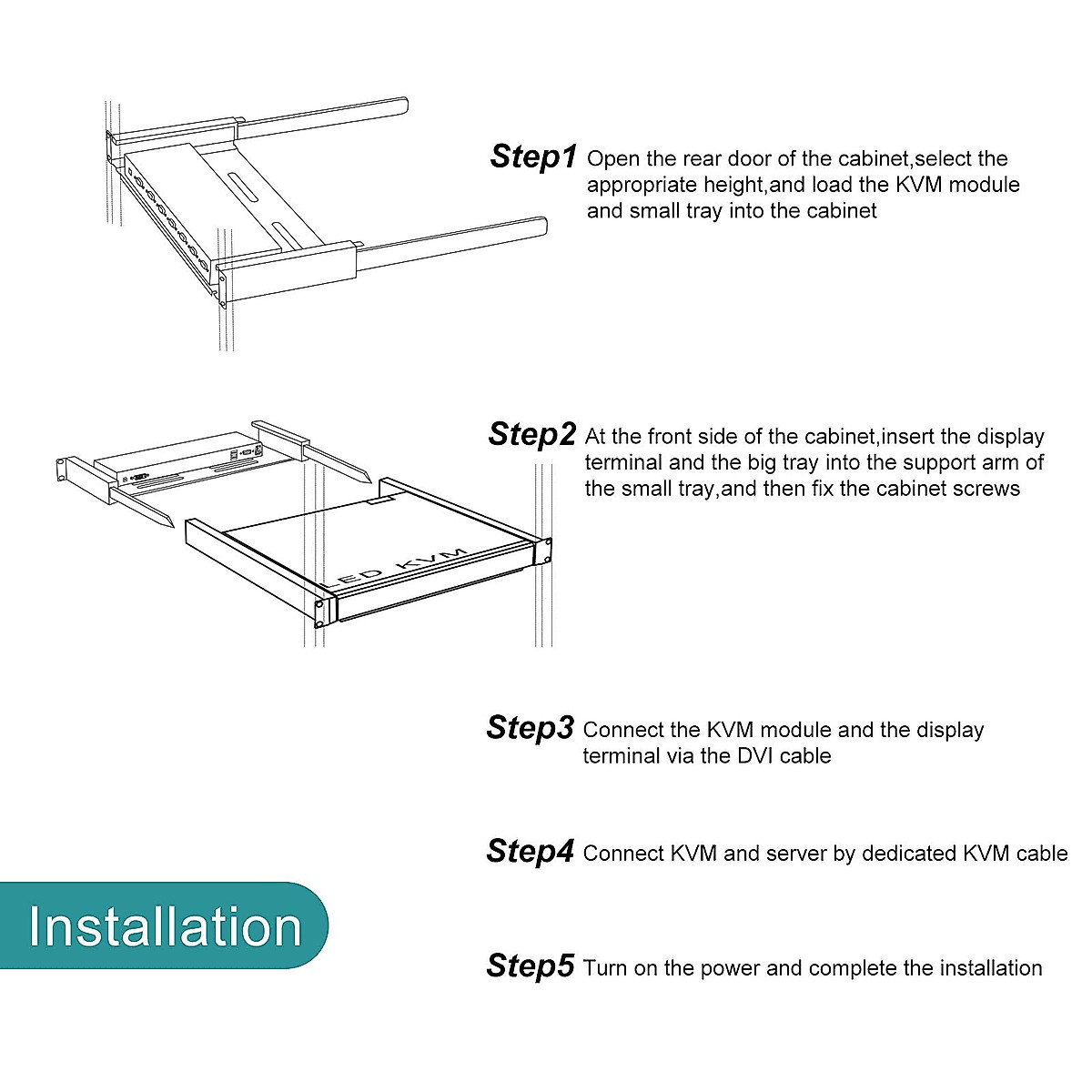 Step1 Open the rear door of the cabinet,select the appropriate height,and load the KVM module and small tray into the cabinet

Step2 At the front side of the cabinet,insert the display terminal and the big tray into the support arm of the small tray,and then fix the cabinet screws

LED KVM

Step3 Connect the KVM module and the display terminal via the DVI cable

Step4 Connect KVM and server by dedicated KVM cable

Installation

Step5 Turn on the power and complete the installation