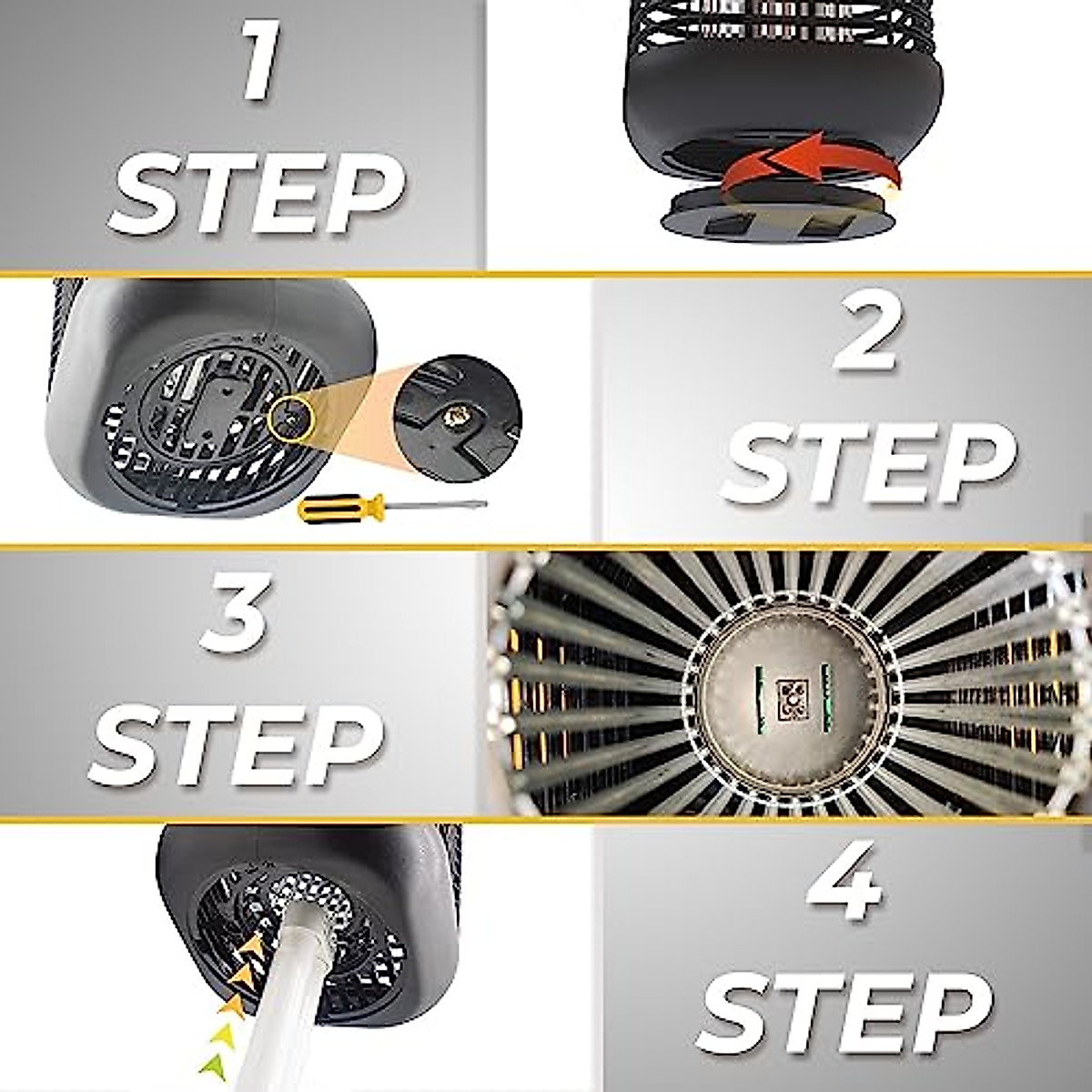 1
STEP

2
STEP

3
STEP

4
STEP