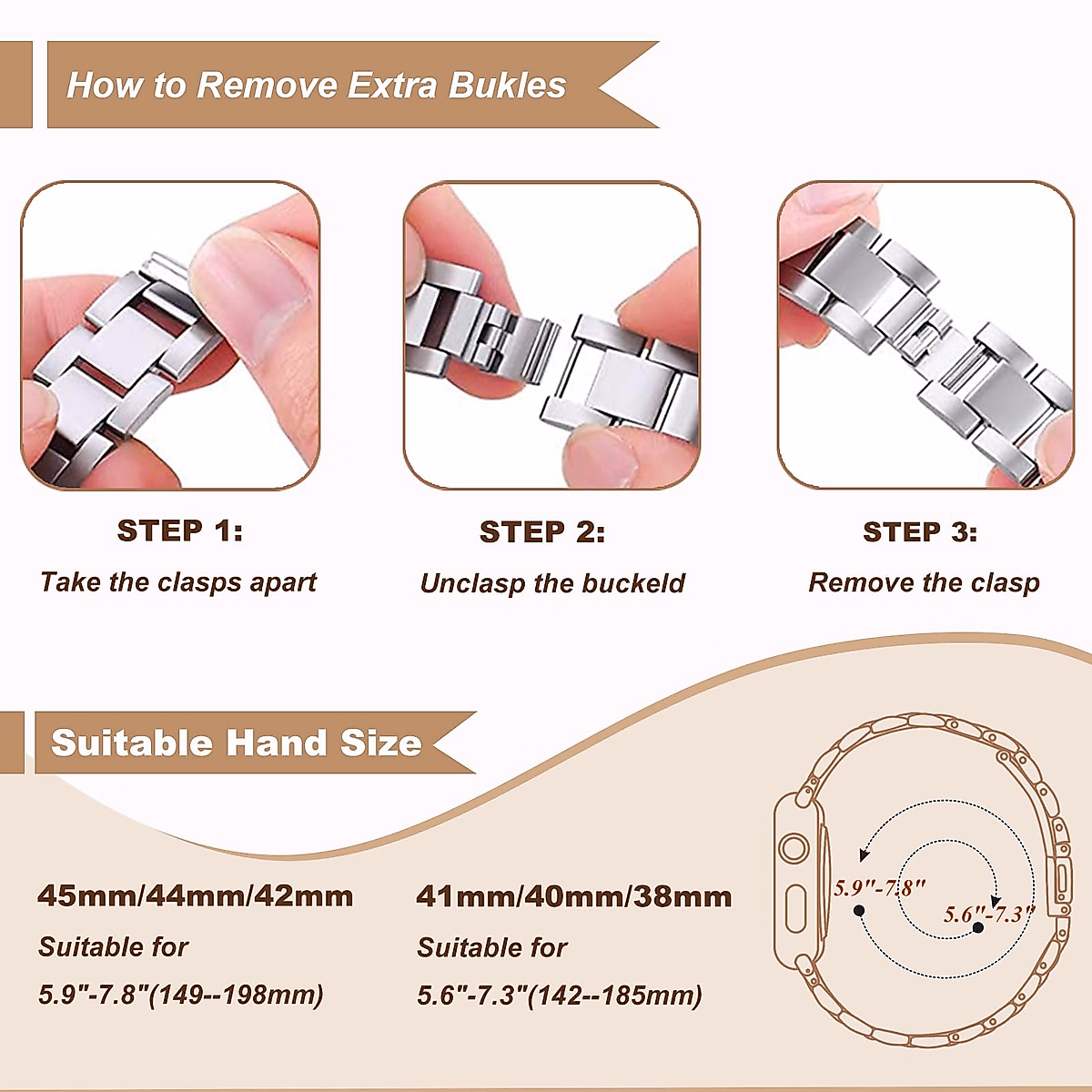 How to Remove Extra Bukles

STEP 1:
Take the clasps apart

STEP 2:
Unclasp the buckeld

STEP 3:
Remove the clasp

Suitable Hand Size

45mm/44mm/42mm
Suitable for
5.9"-7.8"(149--198mm)

41mm/40mm/38mm
Suitable for
5.6"-7.3"(142--185mm)

5.9"-7.8"
5.6"-7.3"