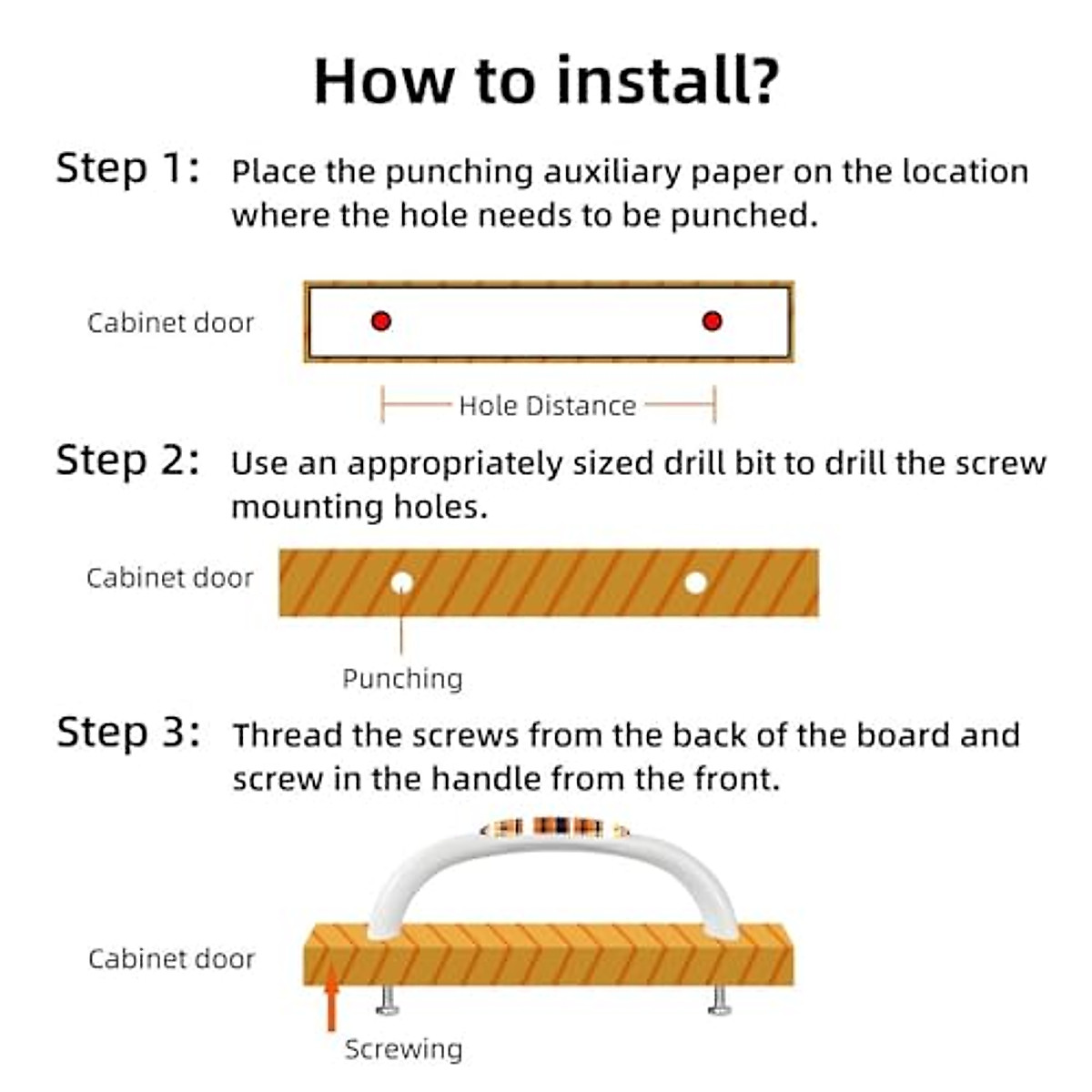 How to install?

Step 1: Place the punching auxiliary paper on the location where the hole needs to be punched.

Cabinet door

Hole Distance

Step 2: Use an appropriately sized drill bit to drill the screw mounting holes.

Cabinet door

Punching

Step 3: Thread the screws from the back of the board and screw in the handle from the front.

Cabinet door

Screwing