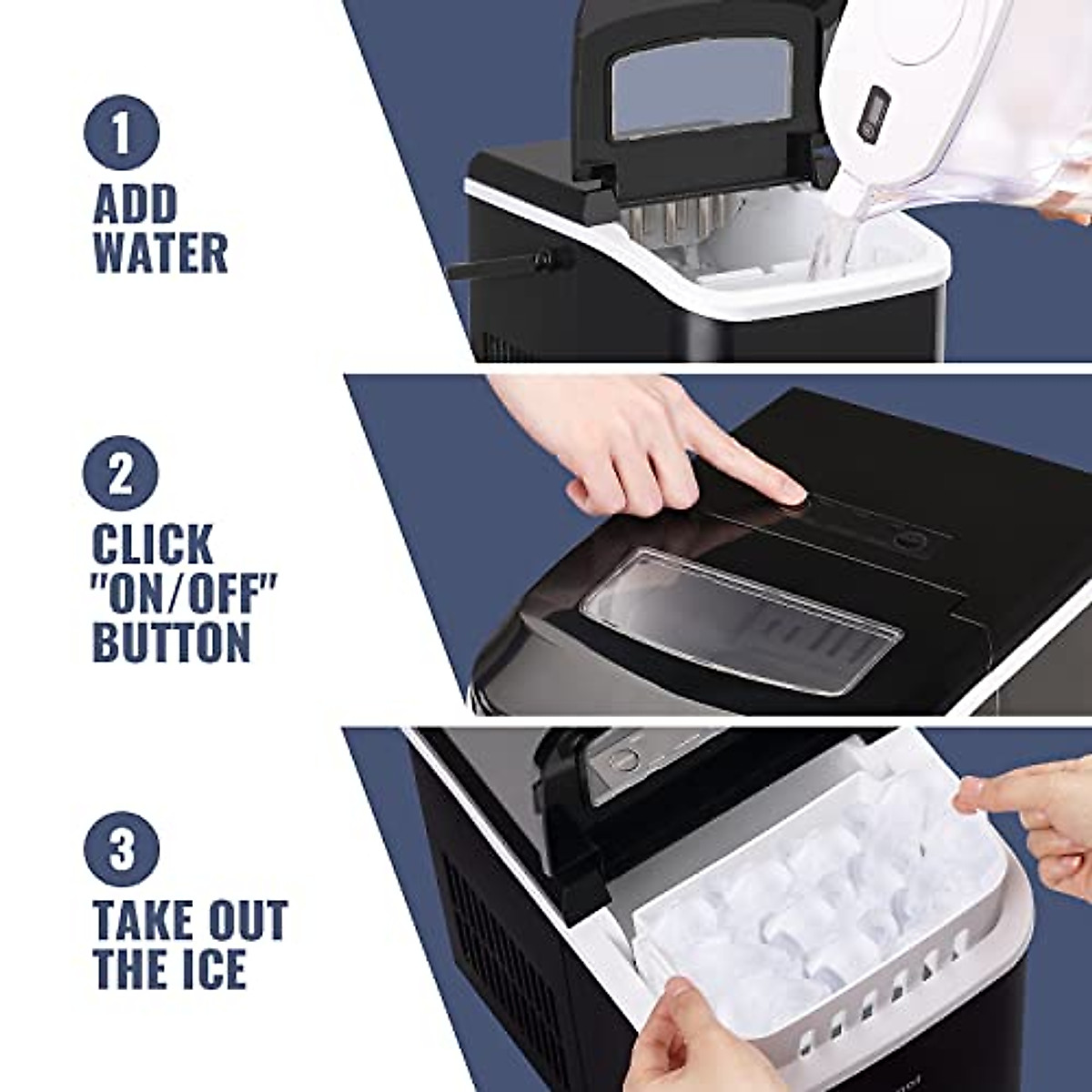 1
ADD WATER

2
CLICK "ON/OFF" BUTTON

3
TAKE OUT THE ICE