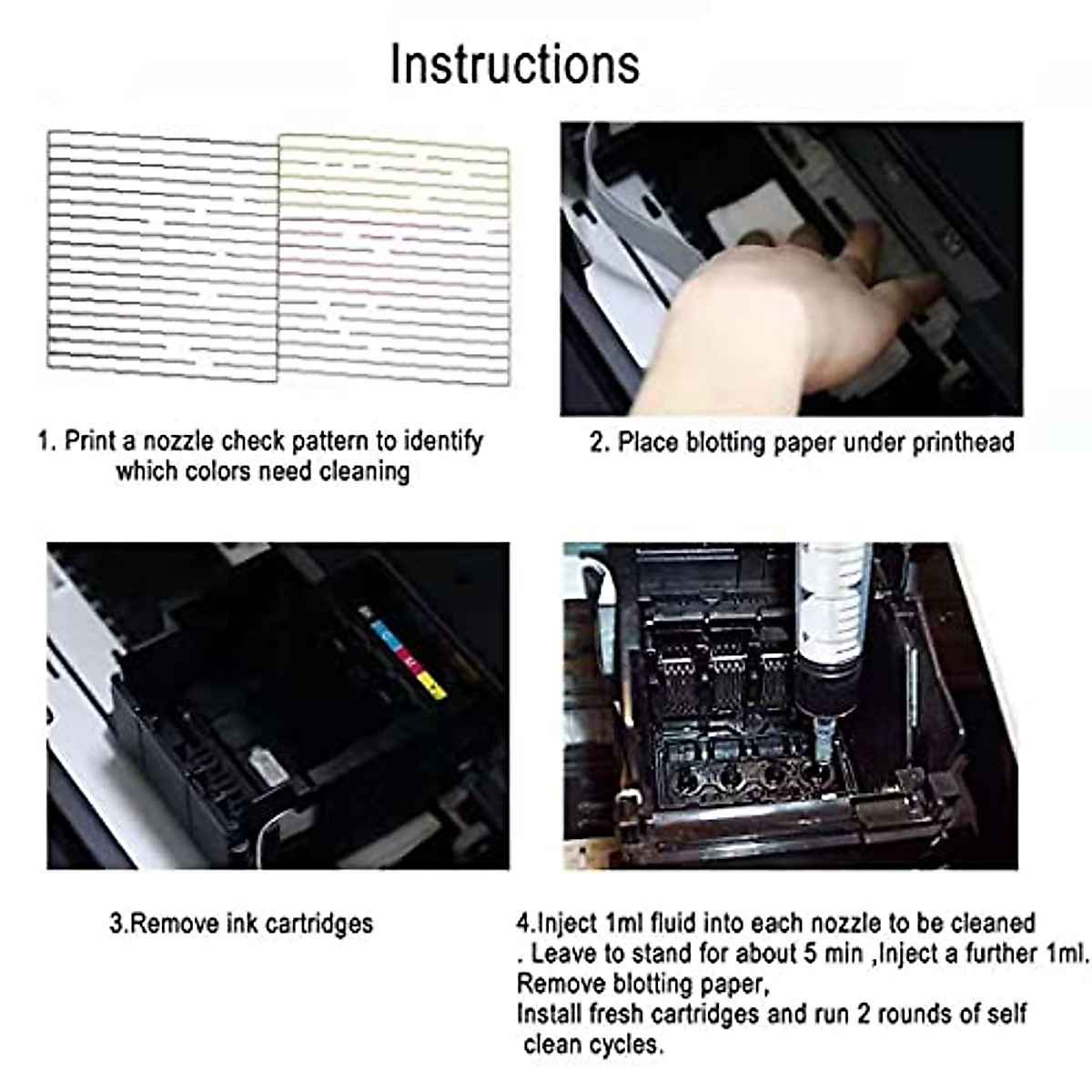 Instructions

1. Print a nozzle check pattern to identify which colors need cleaning

2. Place blotting paper under printhead

3.Remove ink cartridges

4.Inject 1ml fluid into each nozzle to be cleaned . Leave to stand for about 5 min ,Inject a further 1ml. Remove blotting paper, Install fresh cartridges and run 2 rounds of self clean cycles.