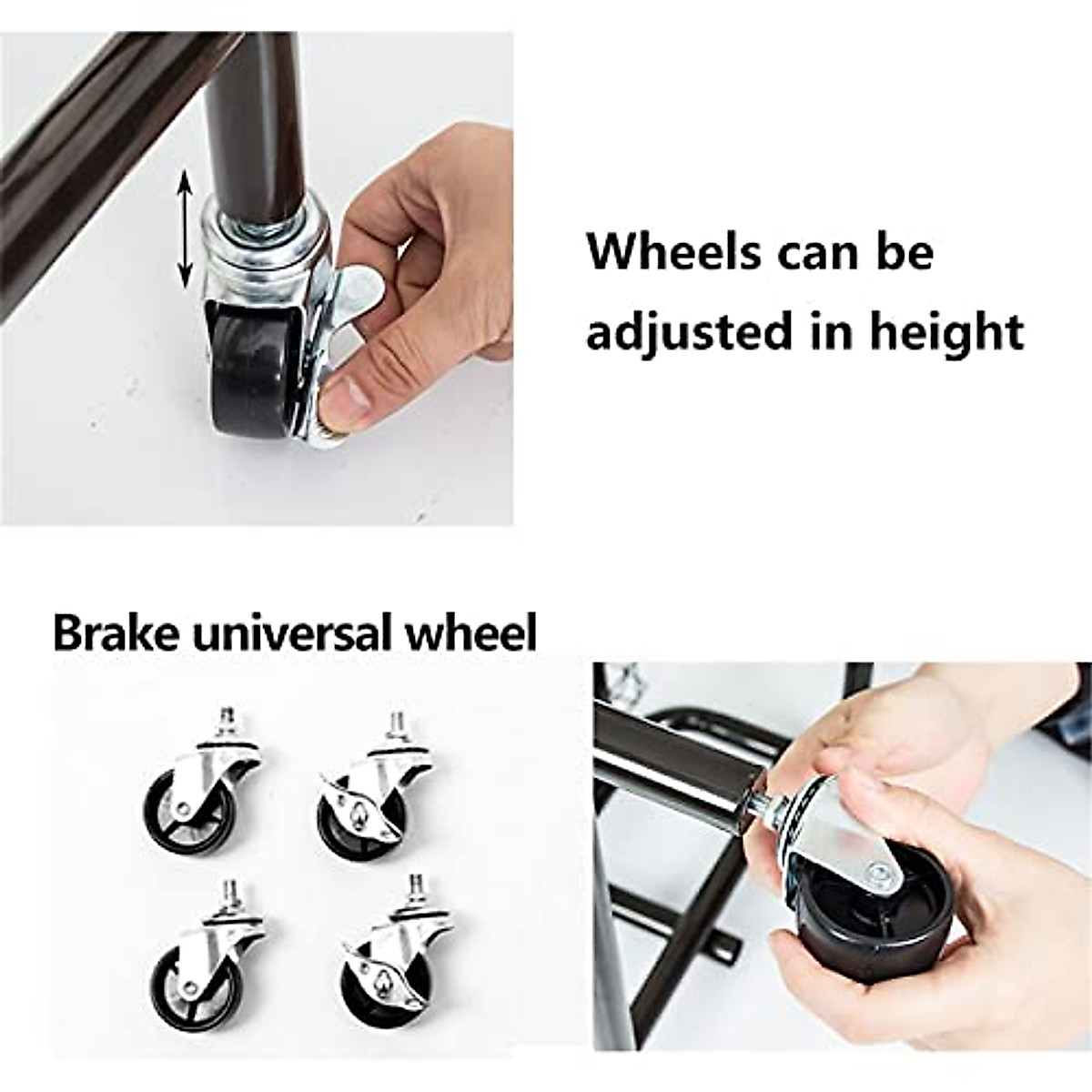 Wheels can be adjusted in height

Brake universal wheel