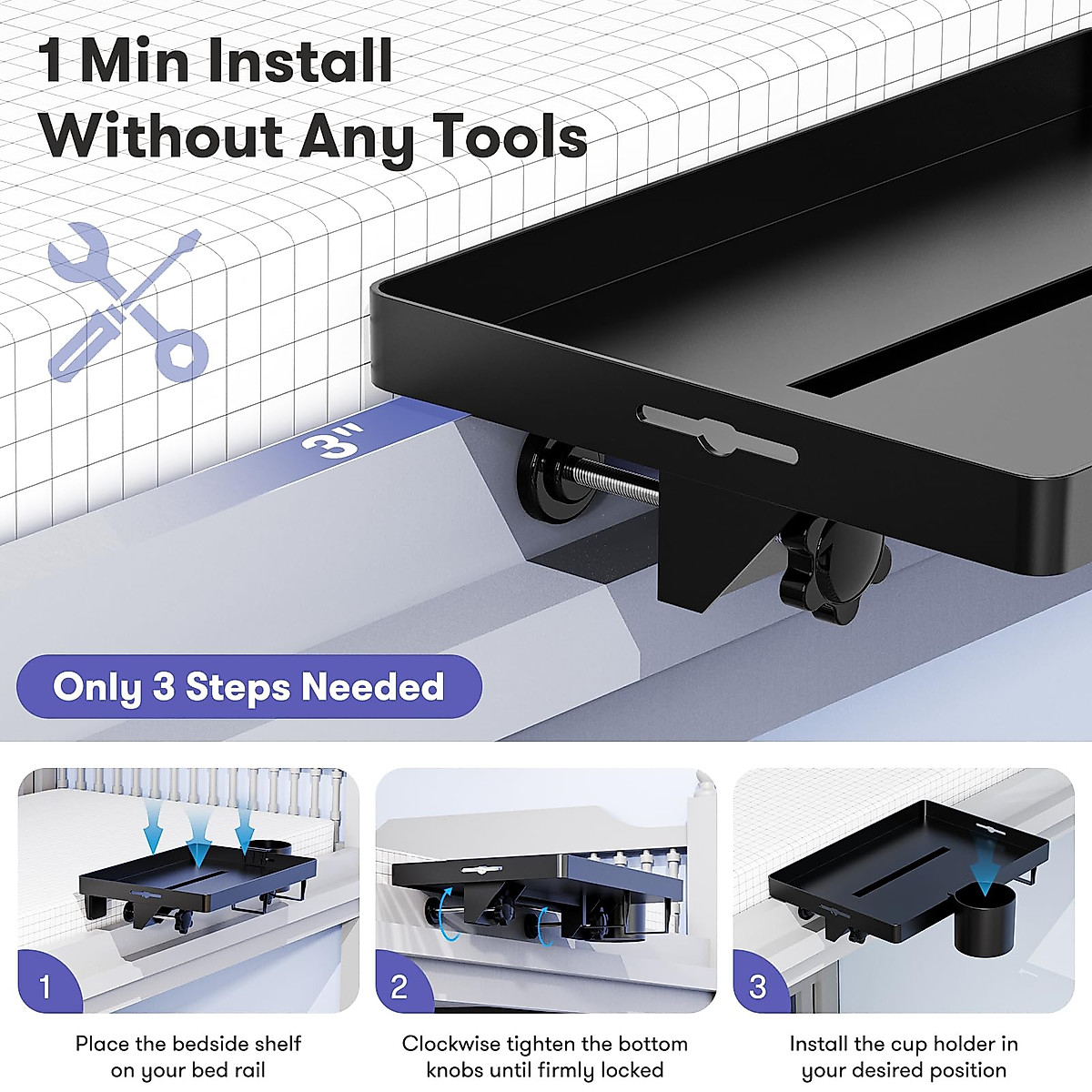 1 Min Install
Without Any Tools

3"

Only 3 Steps Needed

1

Place the bedside shelf on your bed rail

2

Clockwise tighten the bottom knobs until firmly locked

3

Install the cup holder in your desired position