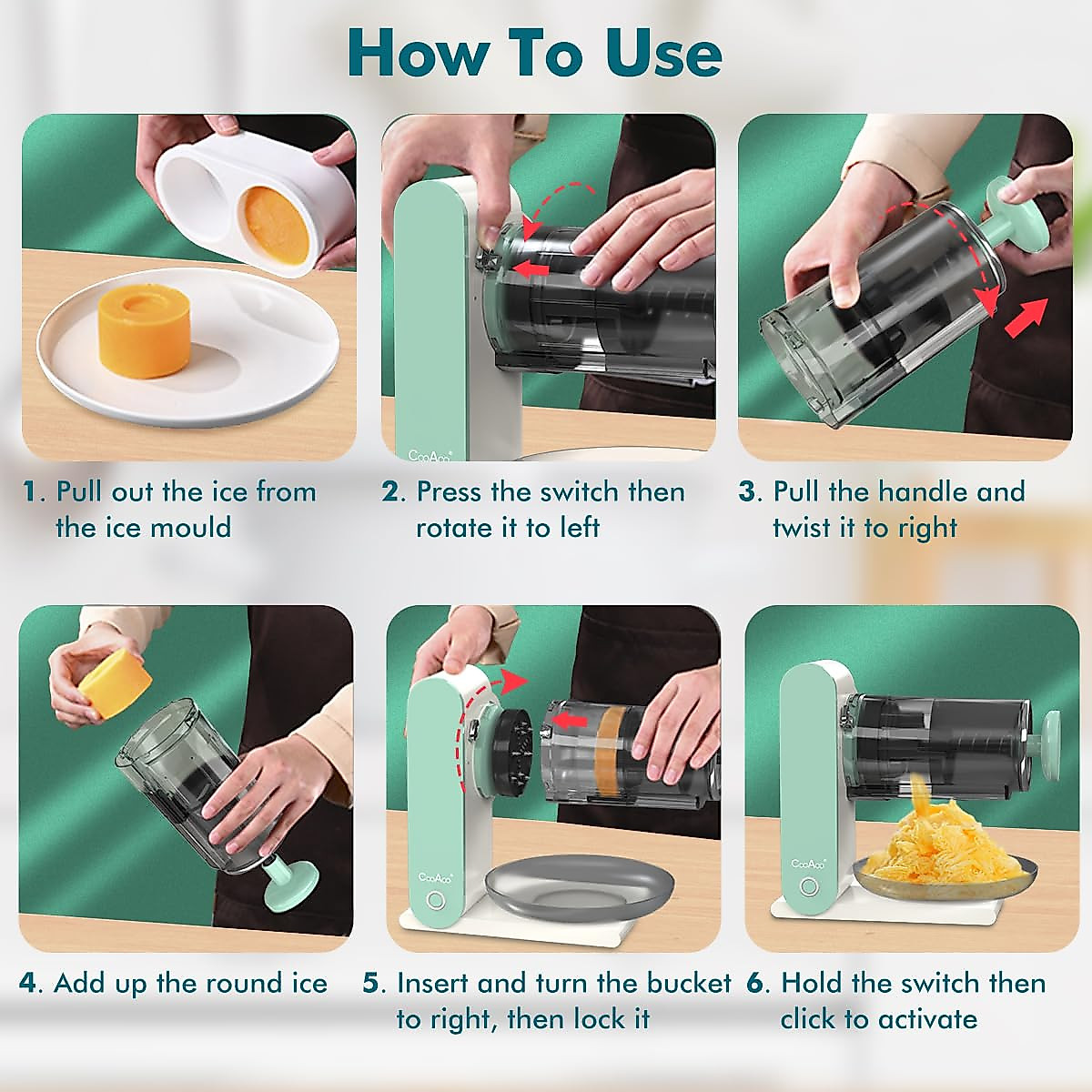 How To Use

CooAoo

1. Pull out the ice from the ice mould

2. Press the switch then rotate it to left

3. Pull the handle and twist it to right

CooAoo

CooAoo

4. Add up the round ice

5. Insert and turn the bucket to right, then lock it

6. Hold the switch then click to activate