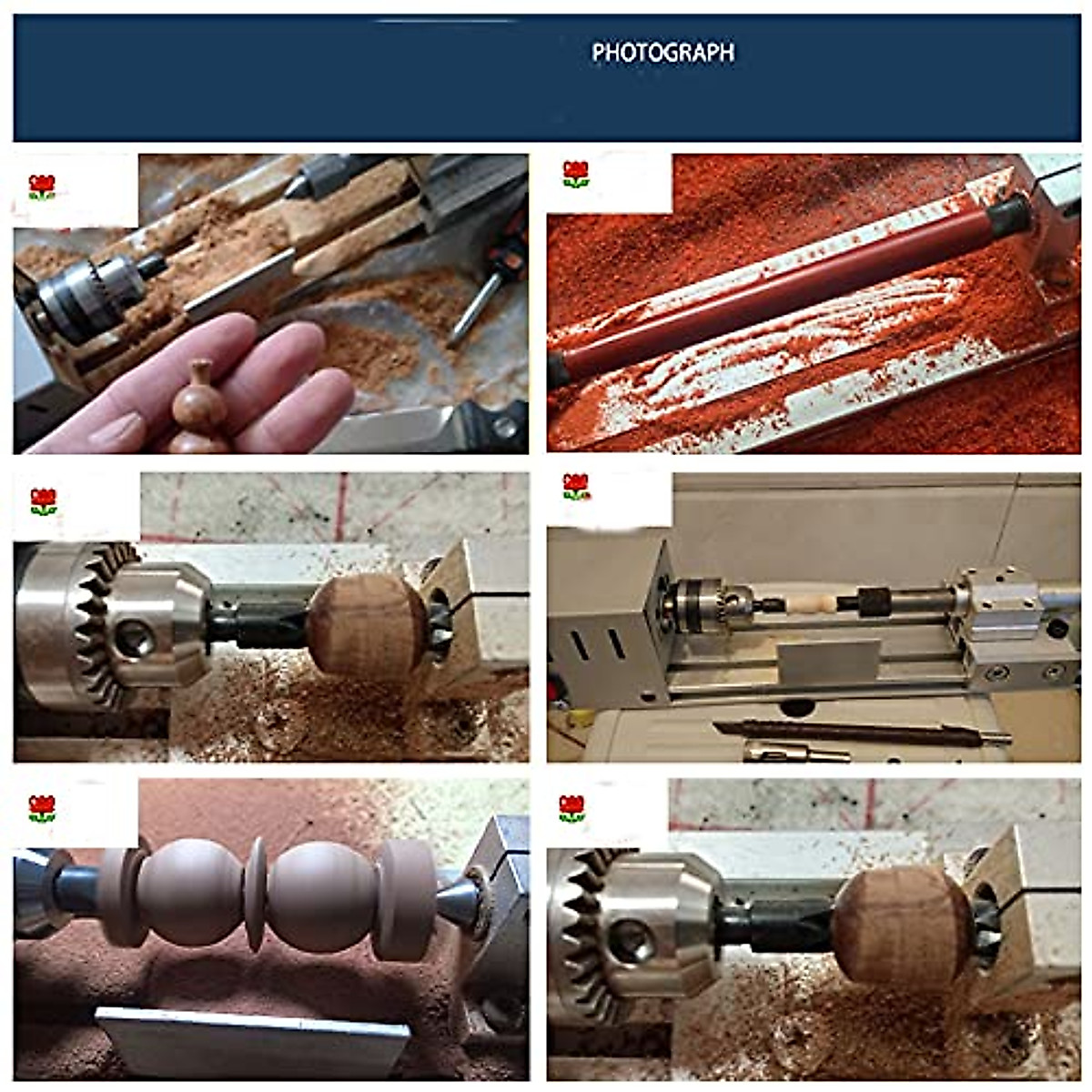 PHOTOGRAPH