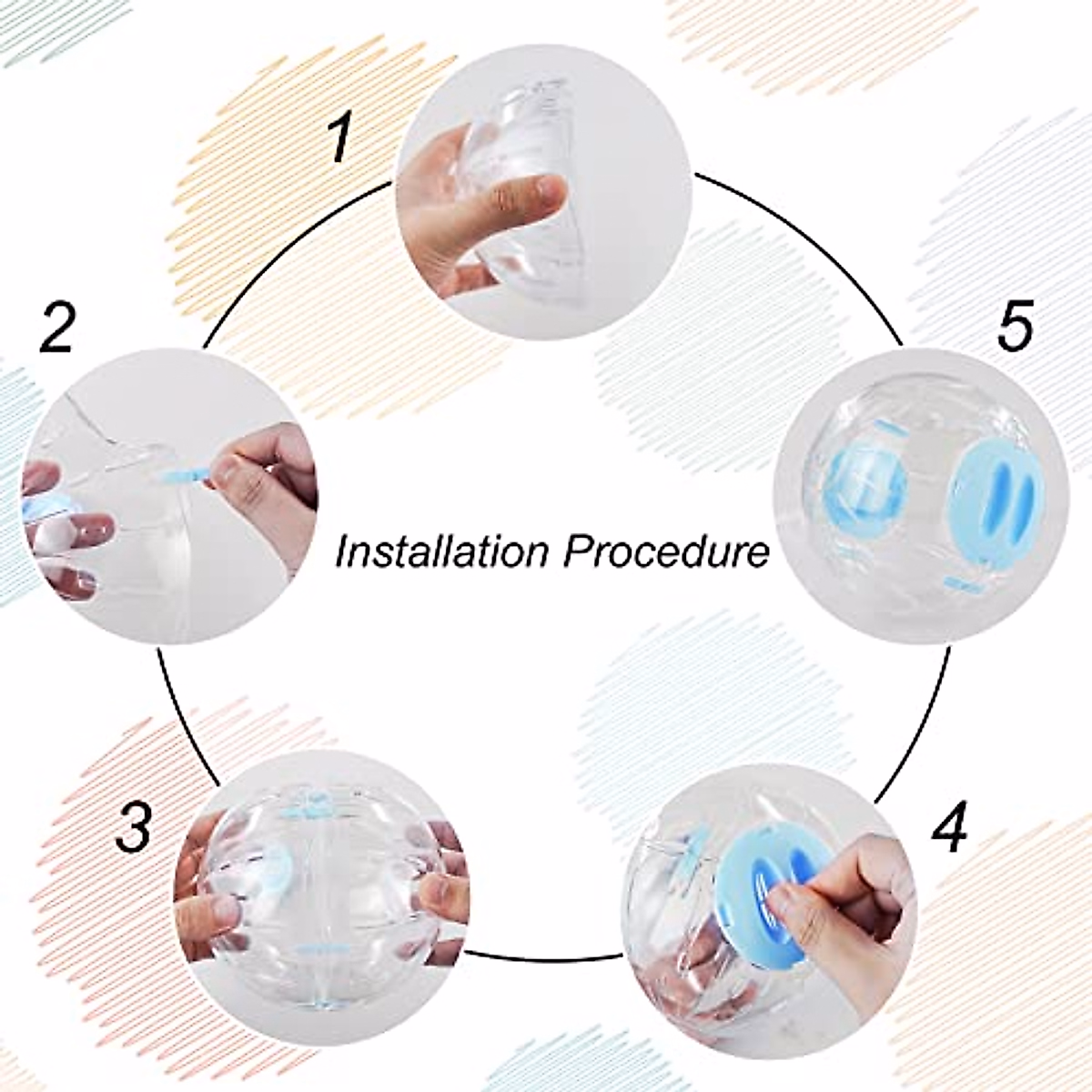 1

2

5

Installation Procedure

3

4