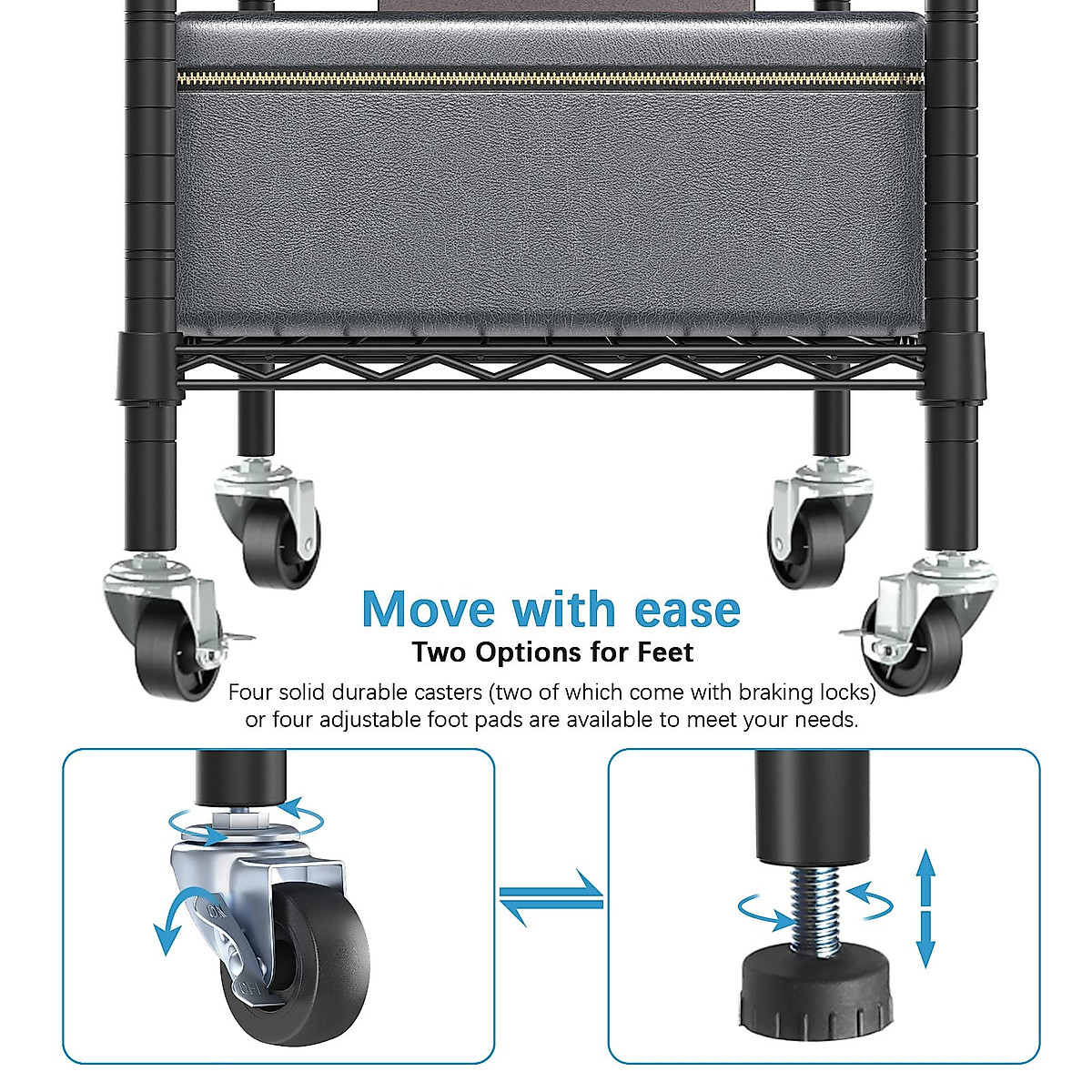 Move with ease
Two Options for Feet
Four solid durable casters (two of which come with braking locks) or four adjustable foot pads are available to meet your needs.

ON

OFF