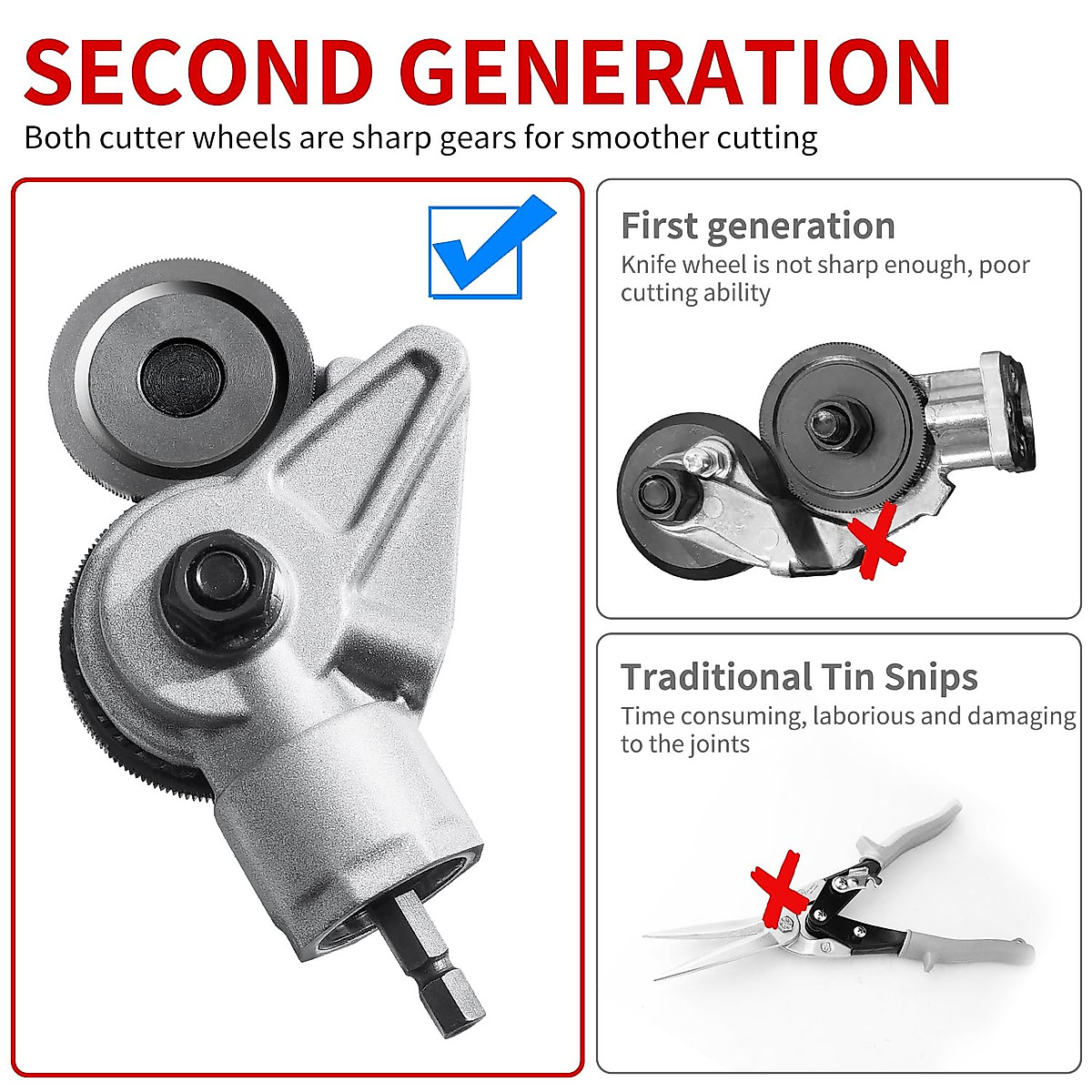 SECOND GENERATION
Both cutter wheels are sharp gears for smoother cutting

First generation
Knife wheel is not sharp enough, poor cutting ability

Traditional Tin Snips
Time consuming, laborious and damaging to the joints