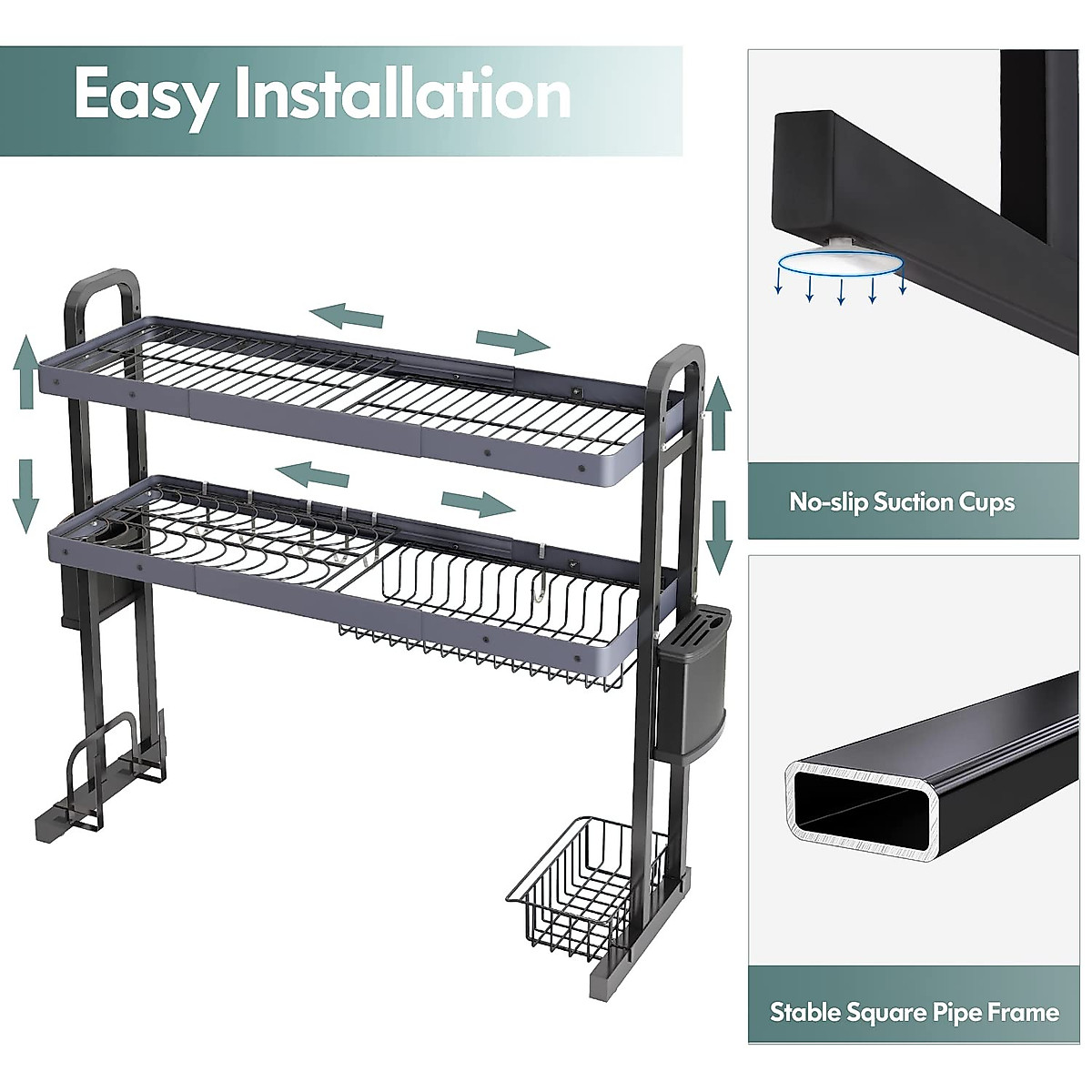 Easy Installation

No-slip Suction Cups

Stable Square Pipe Frame