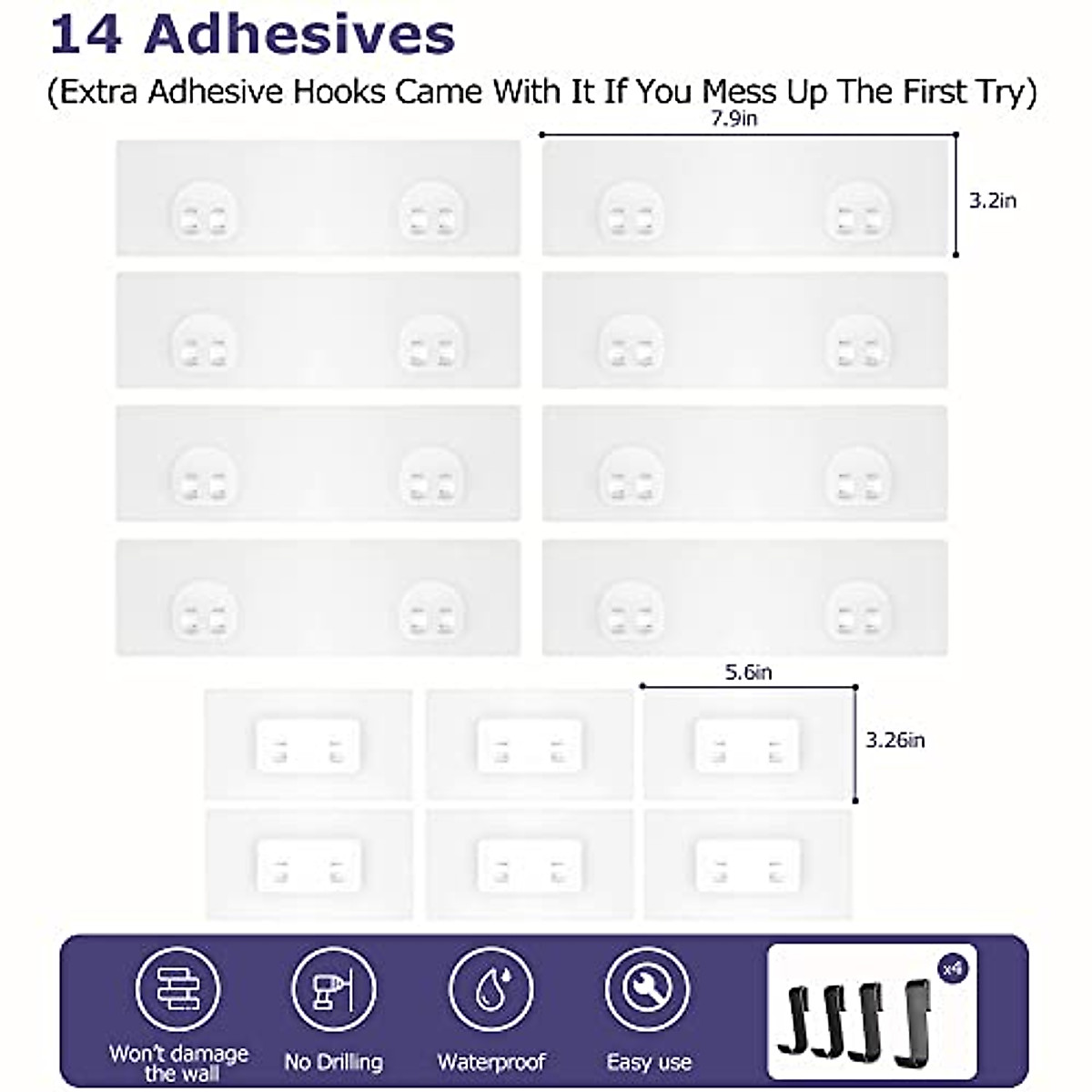 14 Adhesives

(Extra Adhesive Hooks Came With It If You Mess Up The First Try)

7.9in

3.2in

5.6in

3.26in

Won't damage the wall

No Drilling

Waterproof

Easy use

x4