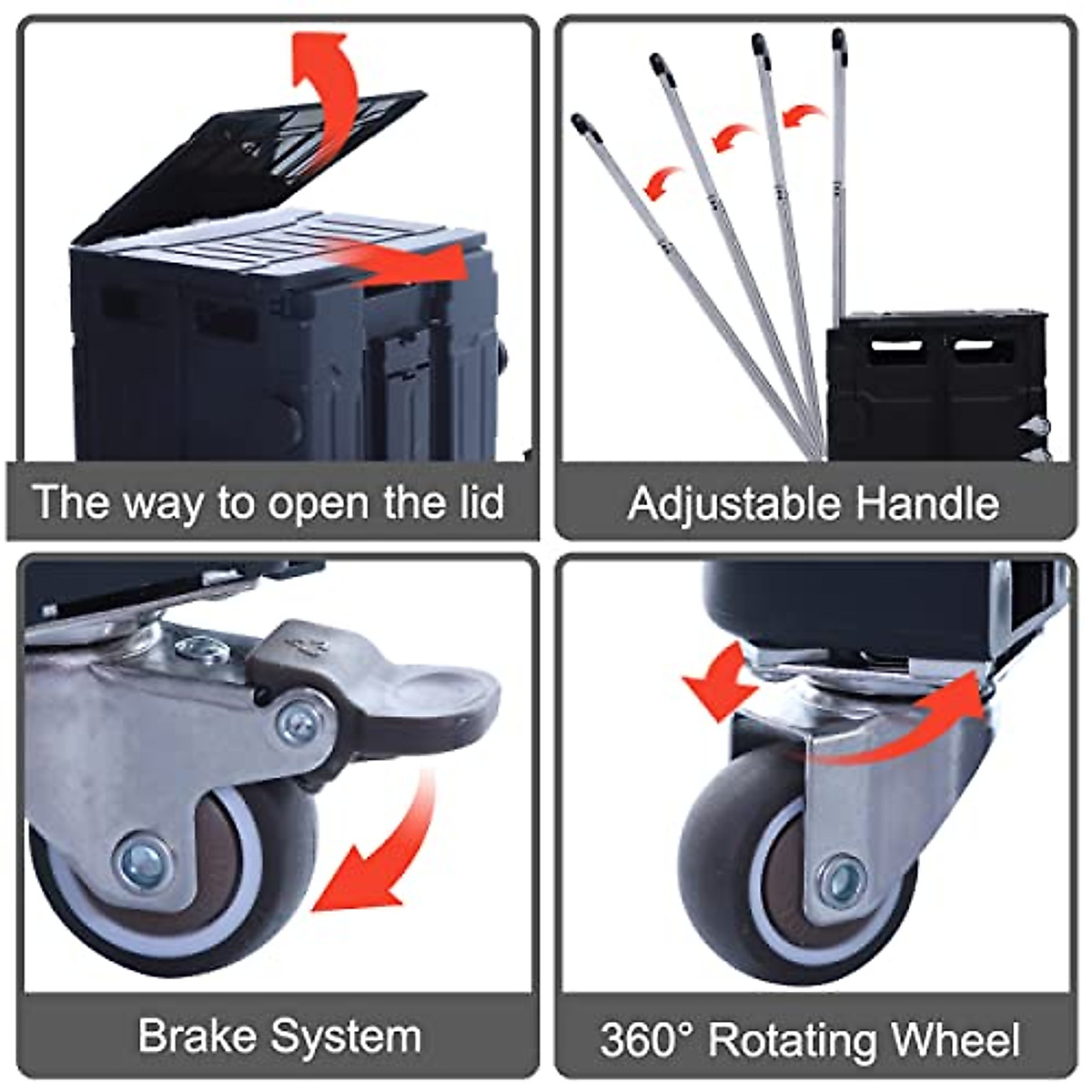 The way to open the lid

Adjustable Handle

Brake System

360° Rotating Wheel