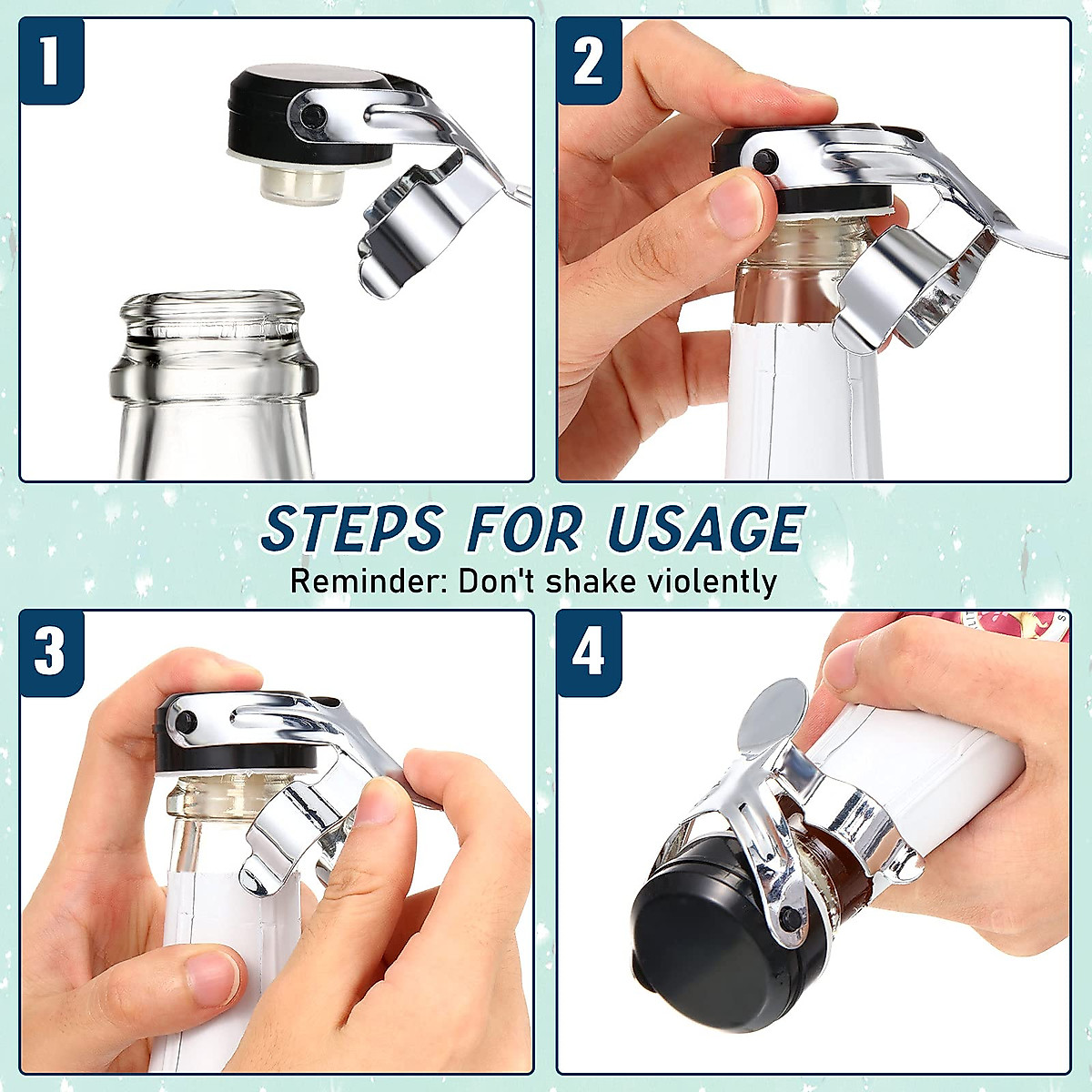 1

2

STEPS FOR USAGE
Reminder: Don't shake violently

3

4