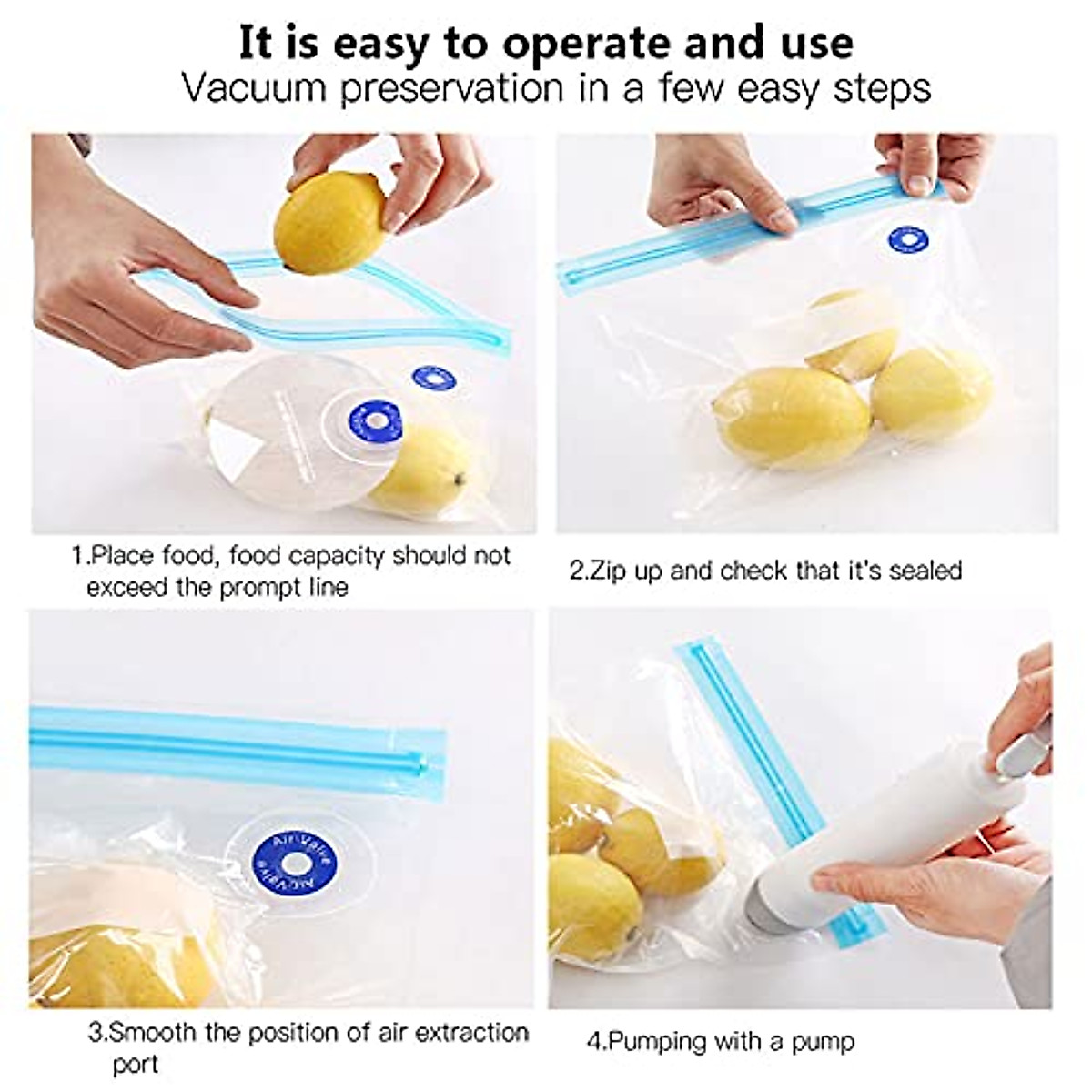 It is easy to operate and use
Vacuum preservation in a few easy steps

1.Place food, food capacity should not exceed the prompt line

2.Zip up and check that it's sealed

Air Valve
Air Valve

3.Smooth the position of air extraction port

4.Pumping with a pump