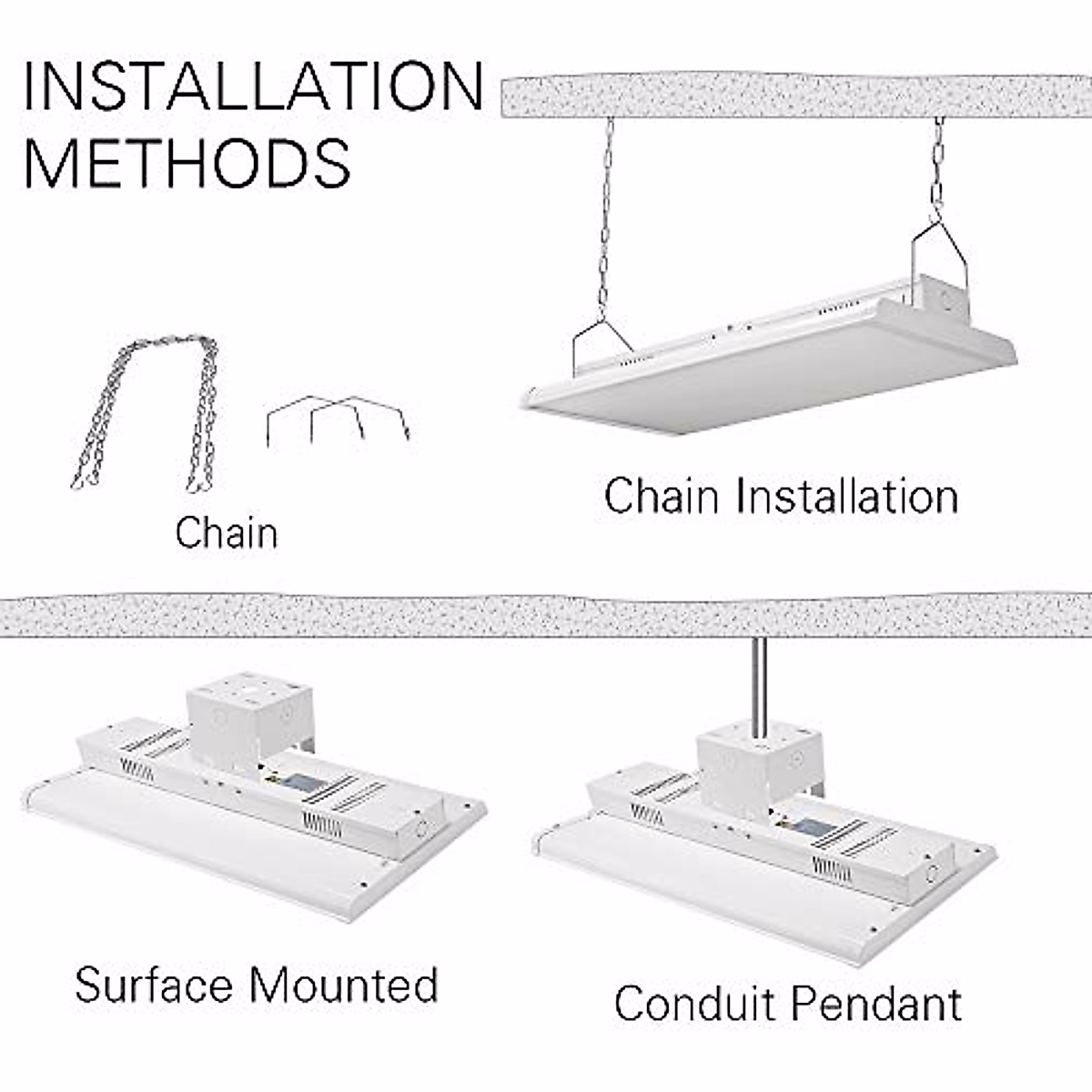 INSTALLATION METHODS

Chain

Chain Installation

Surface Mounted

Conduit Pendant