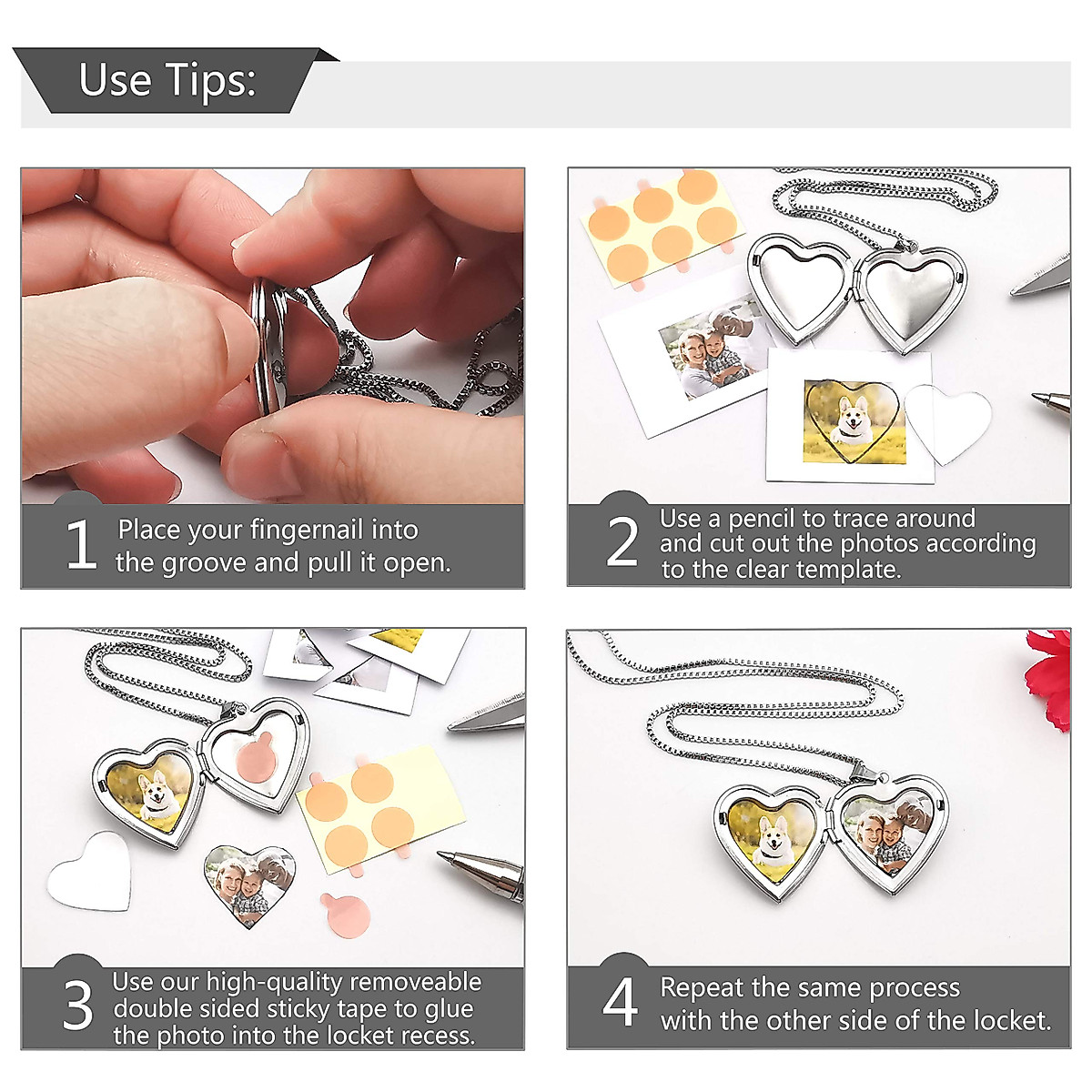 Use Tips:

1 Place your fingernail into the groove and pull it open.

2 Use a pencil to trace around and cut out the photos according to the clear template.

3 Use our high-quality removeable double sided sticky tape to glue the photo into the locket recess.

4 Repeat the same process with the other side of the locket.