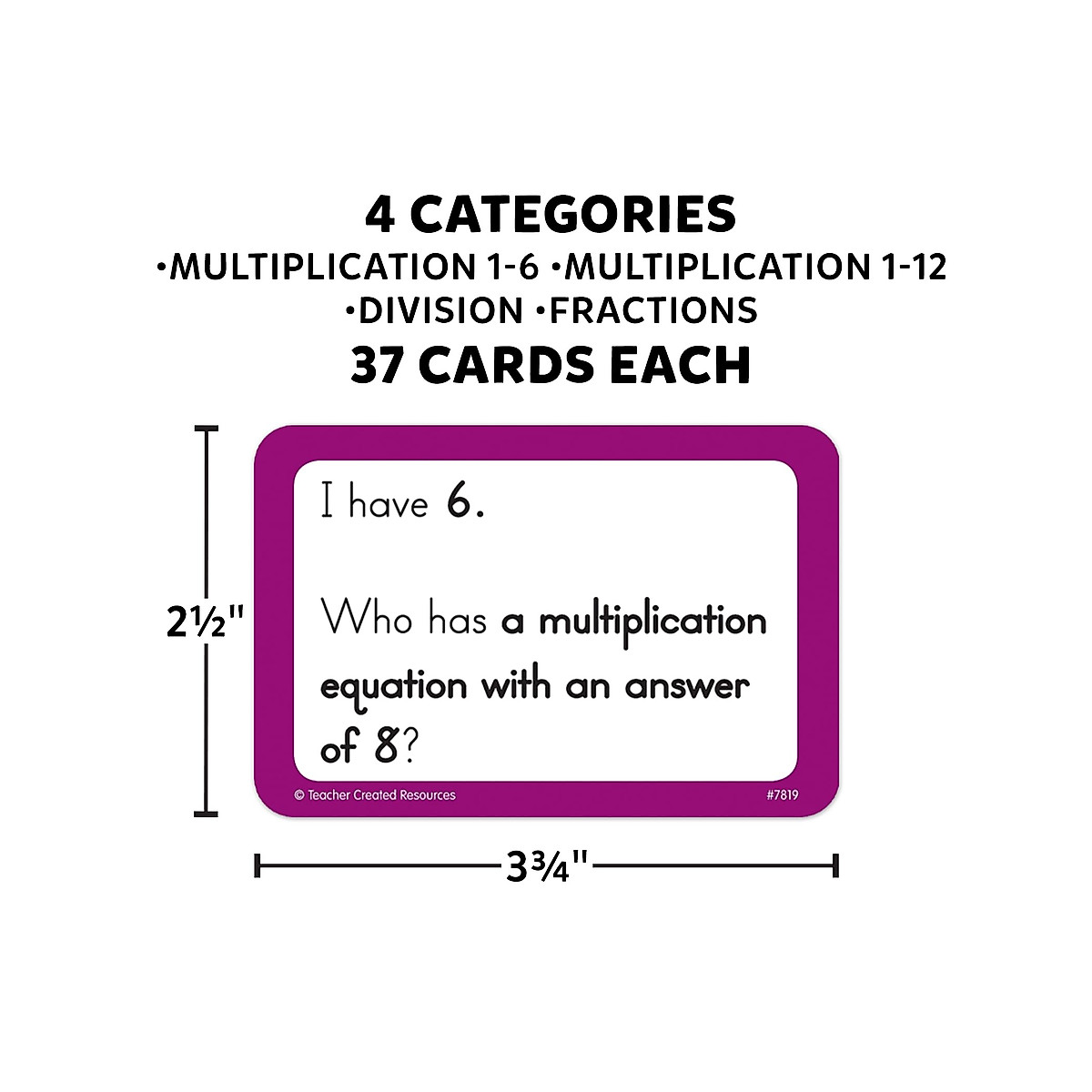 4 CATEGORIES
•MULTIPLICATION 1-6 •MULTIPLICATION 1-12
•DIVISION •FRACTIONS
37 CARDS EACH

2½"

I have 6.

Who has a multiplication equation with an answer of 8?

© Teacher Created Resources

#7819

3¾"