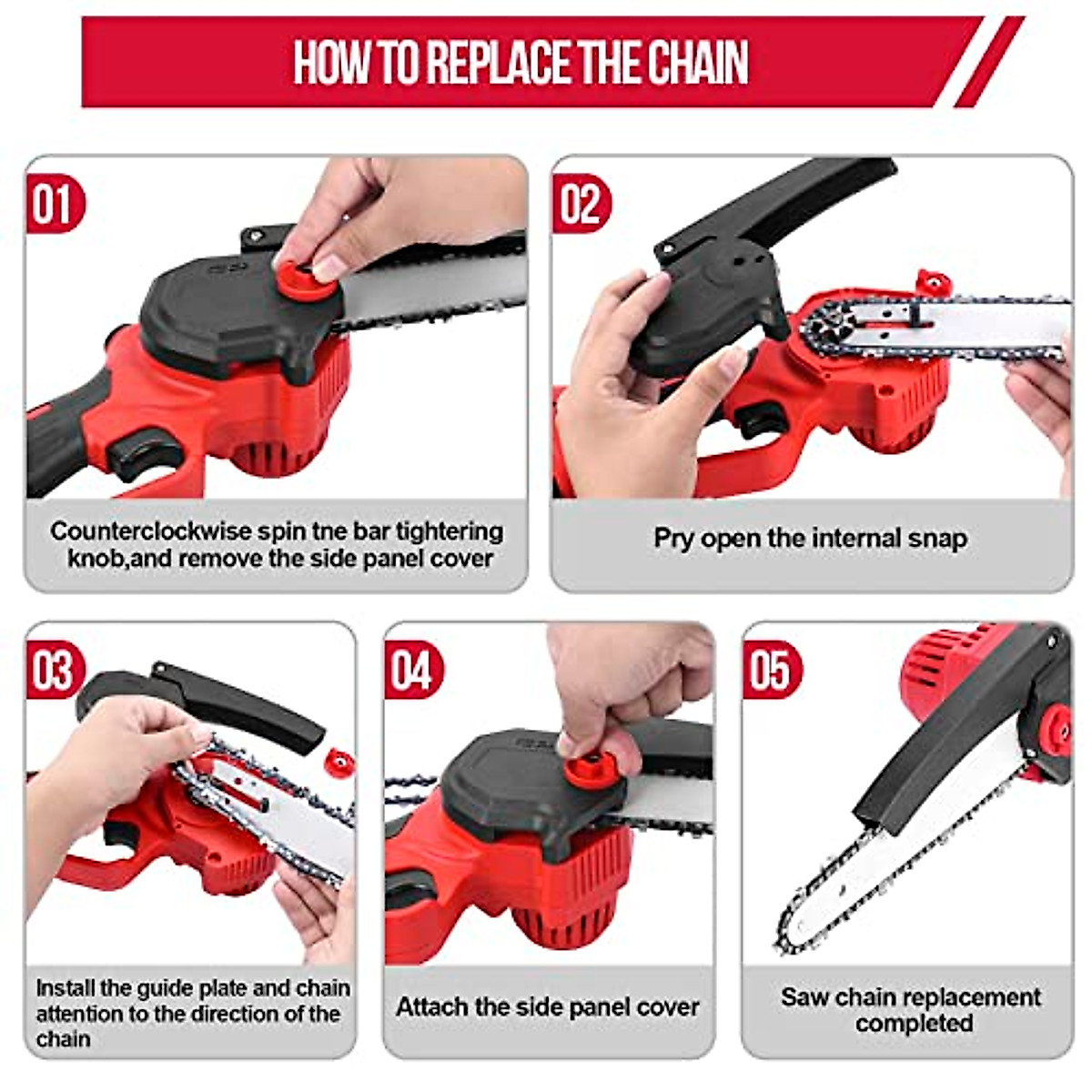 HOW TO REPLACE THE CHAIN

01

Counterclockwise spin tne bar tightering knob,and remove the side panel cover

02

Pry open the internal snap

03

Install the guide plate and chain attention to the direction of the chain

04

Attach the side panel cover

05

Saw chain replacement completed