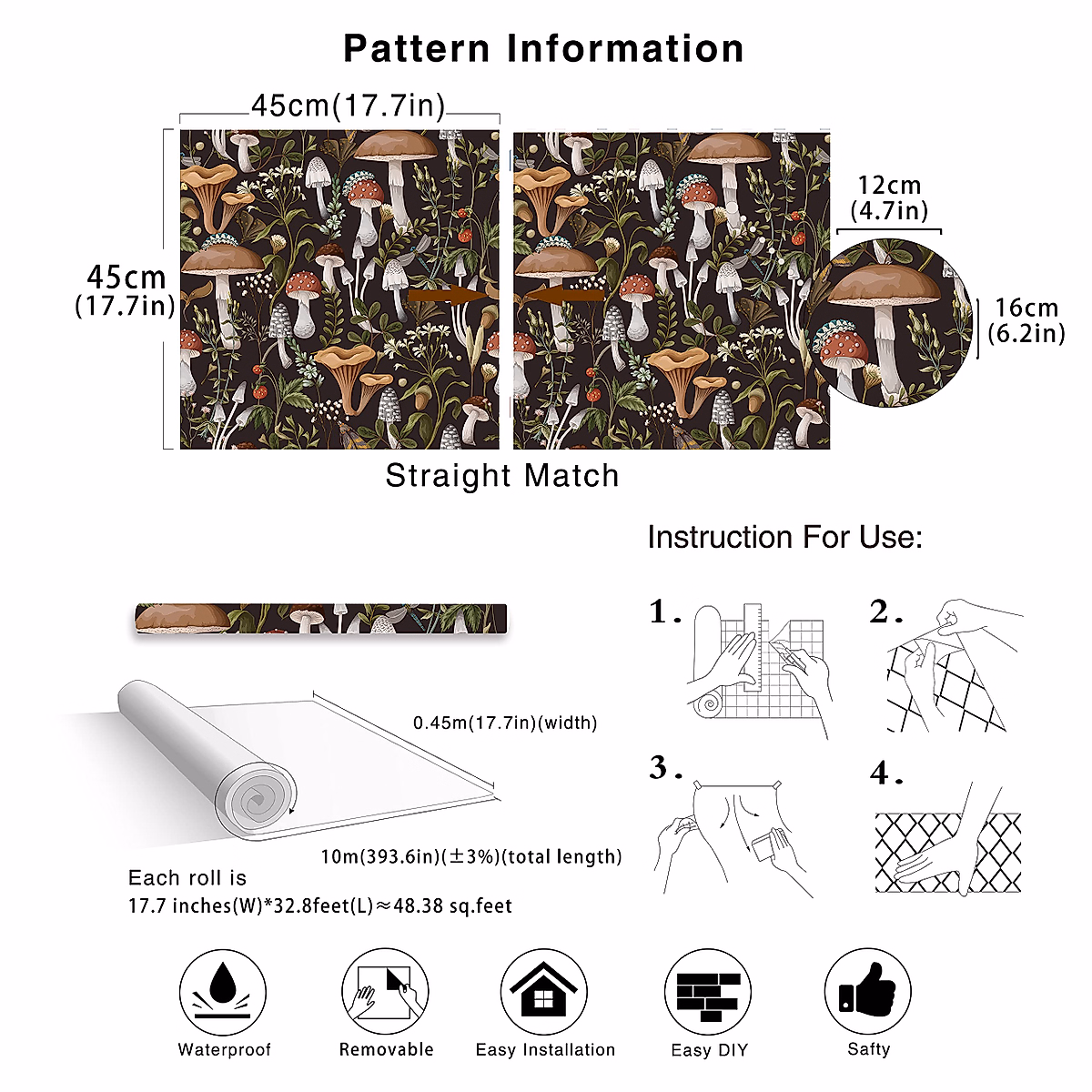 Pattern Information

45cm(17.7in)

45cm
(17.7in)

12cm
(4.7in)

16cm
(6.2in)

Straight Match

Instruction For Use:

1.

2.

3.

4.

0.45m(17.7in)(width)

10m(393.6in)(±3%)(total length)

Each roll is
17.7 inches(W)*32.8feet(L)≈48.38 sq.feet

Waterproof

Removable

Easy Installation

Easy DIY

Safty