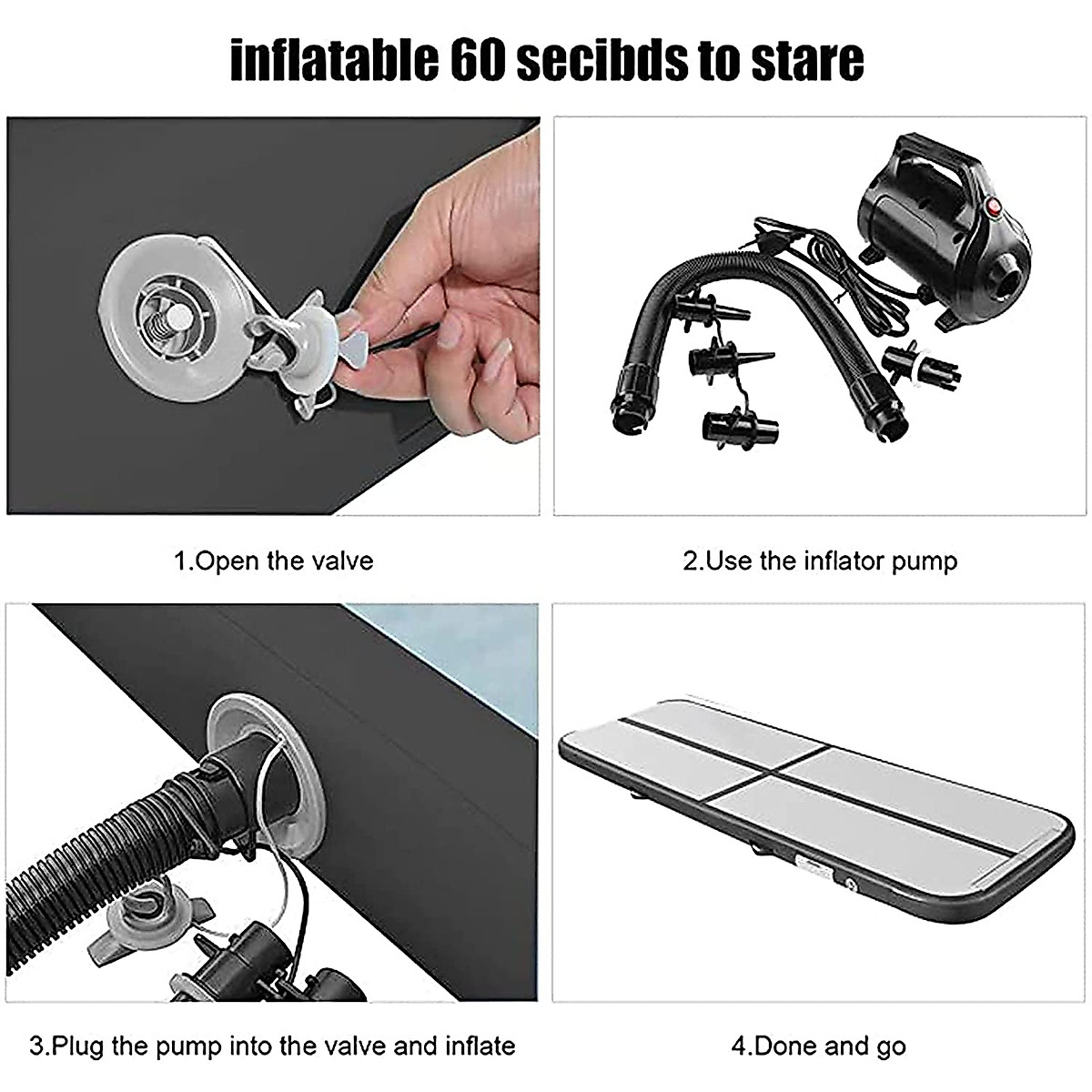 inflatable 60 secibds to stare

1.Open the valve

2.Use the inflator pump

3.Plug the pump into the valve and inflate

4.Done and go