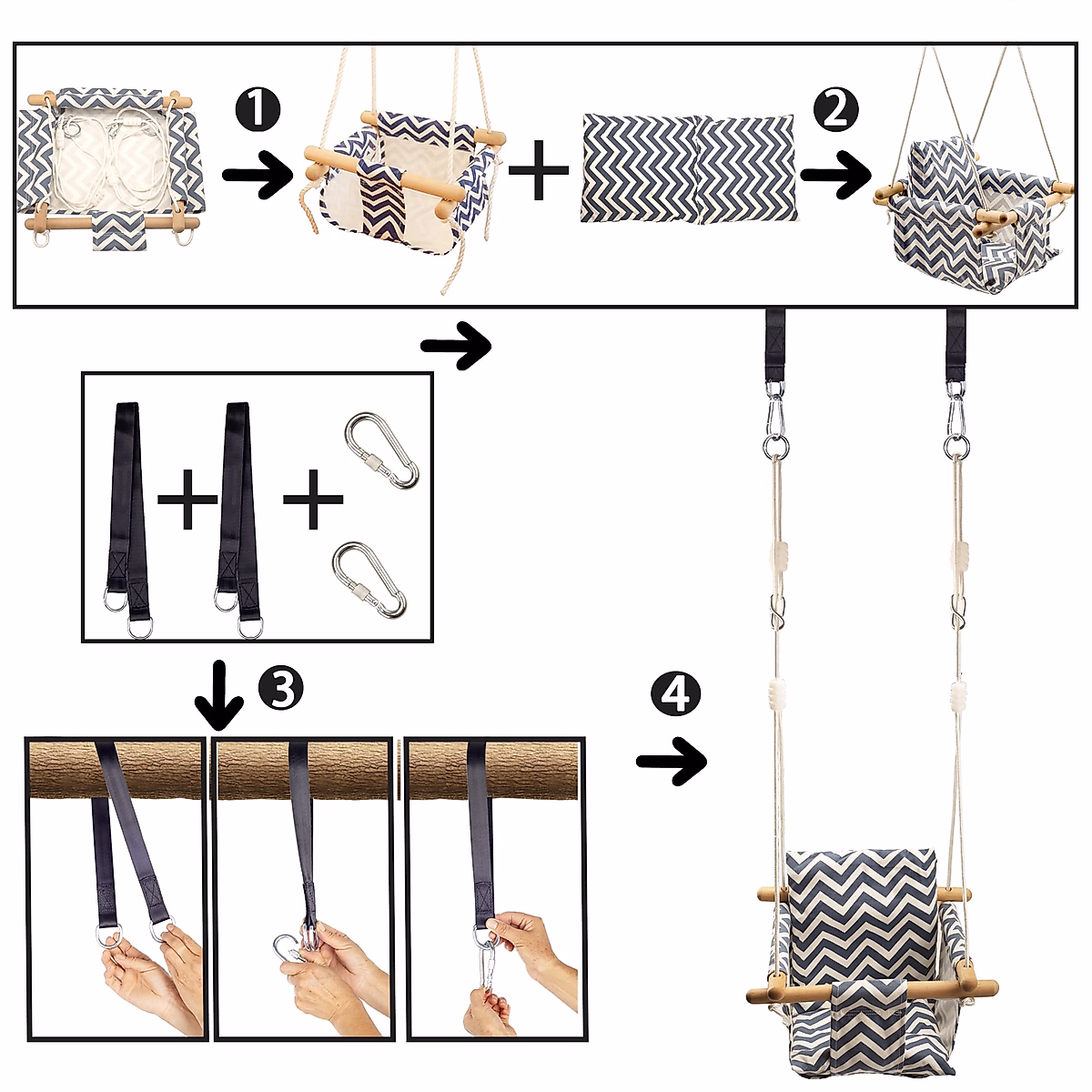 1
2
3
4