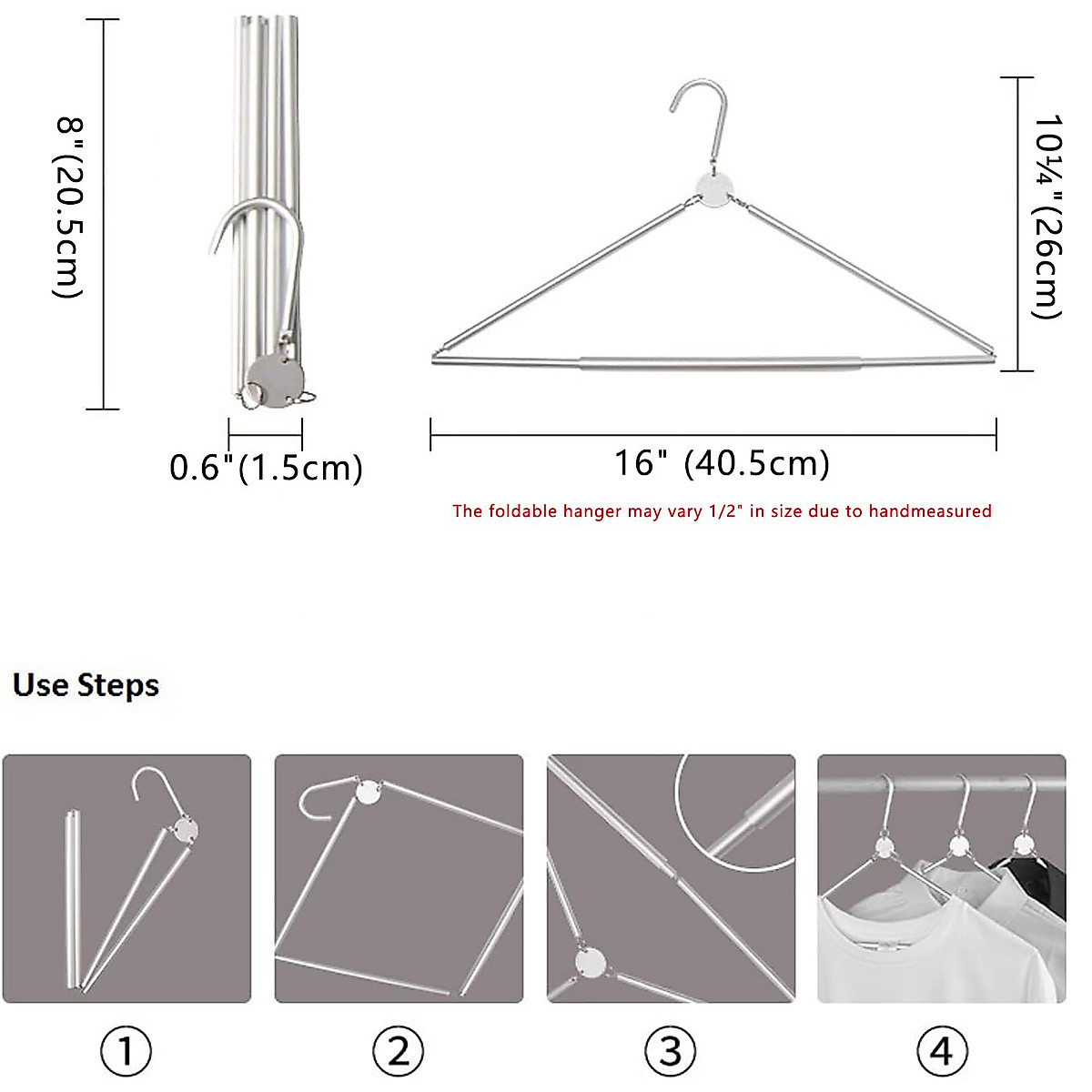 8"(20.5cm)

0.6"(1.5cm)

10¼"(26cm)

16" (40.5cm)

The foldable hanger may vary 1/2" in size due to handmeasured

Use Steps

①

②

③

④