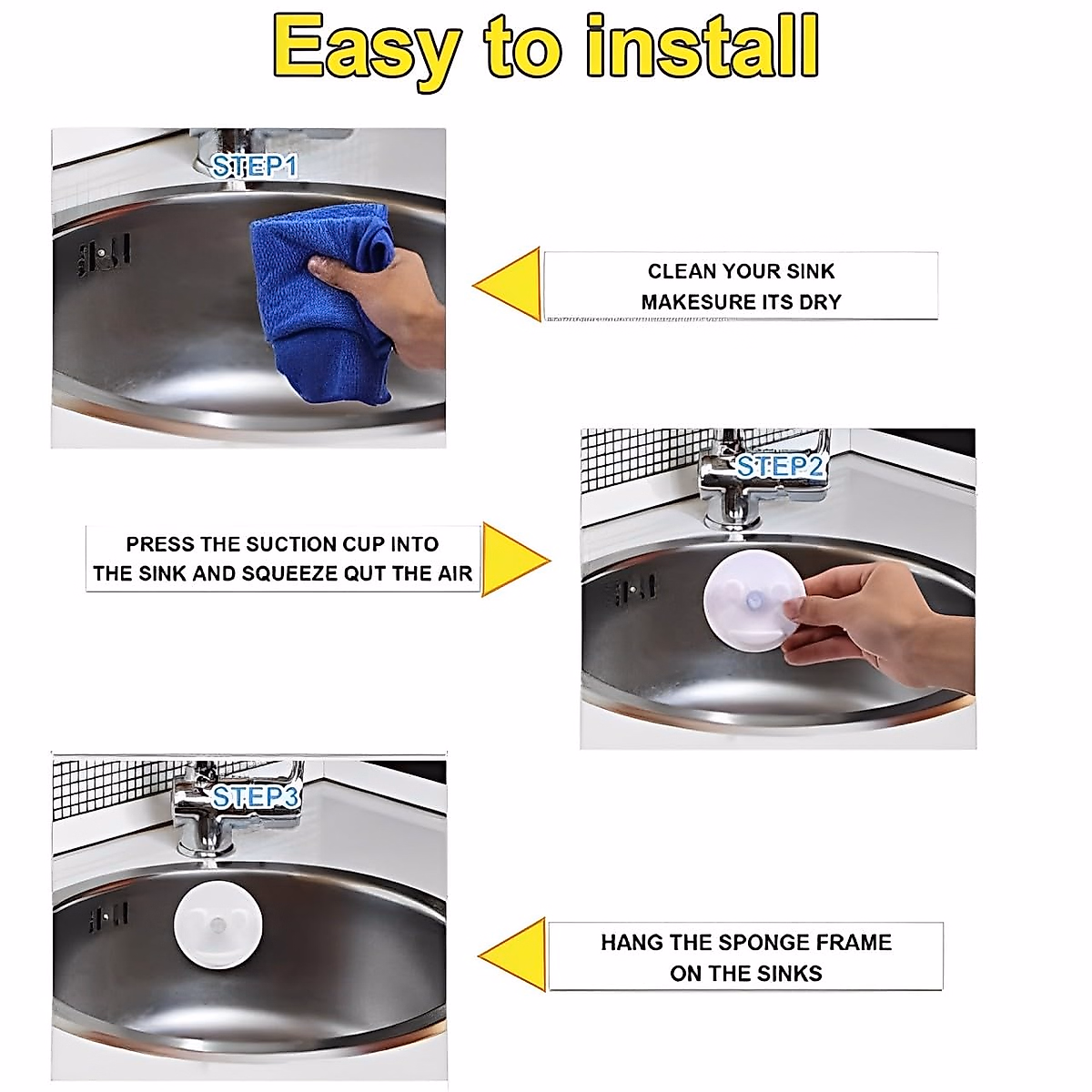 Easy to install

STEP1

CLEAN YOUR SINK
MAKESURE ITS DRY

STEP2

PRESS THE SUCTION CUP INTO
THE SINK AND SQUEEZE QUT THE AIR

STEP3

HANG THE SPONGE FRAME
ON THE SINKS