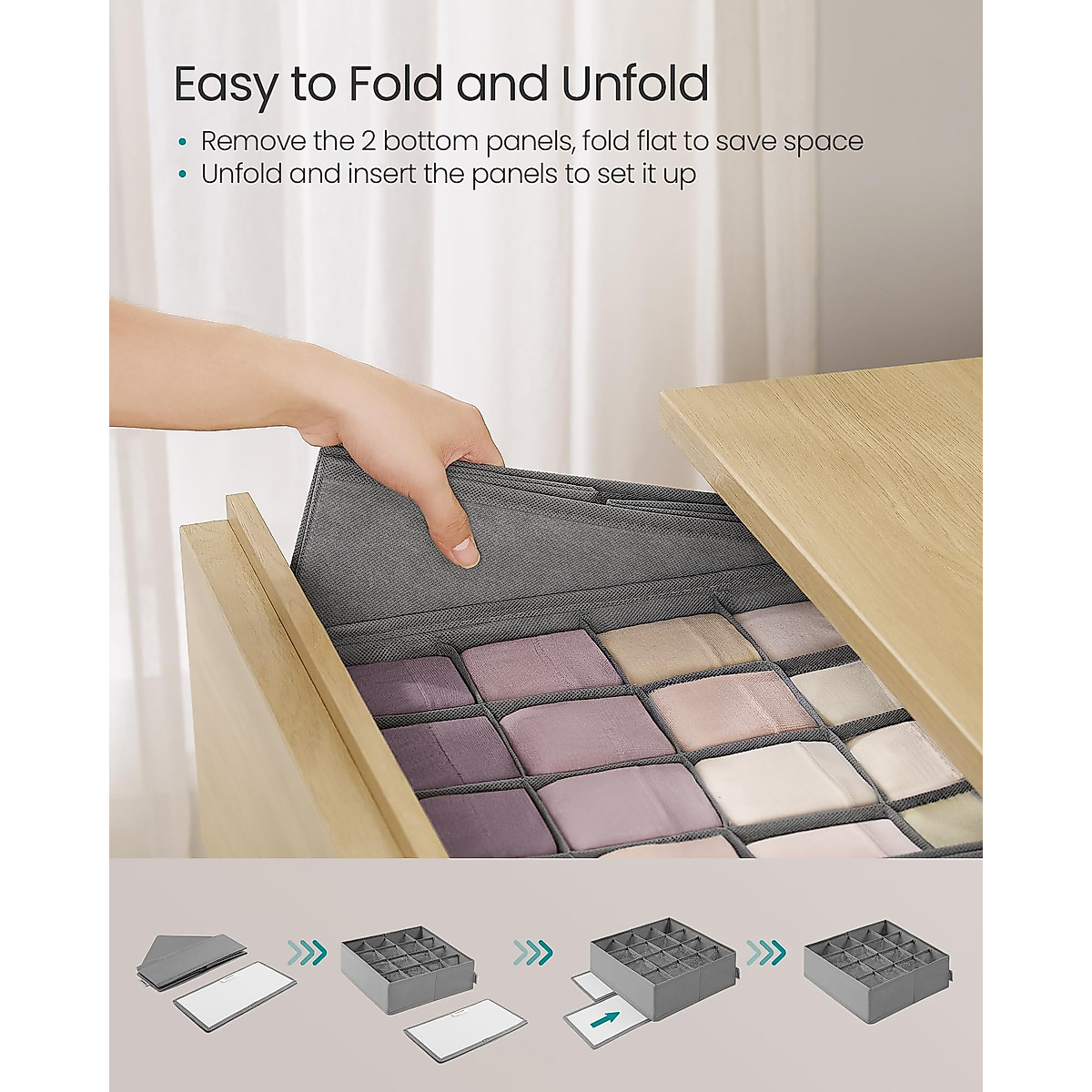 Easy to Fold and Unfold

• Remove the 2 bottom panels, fold flat to save space
• Unfold and insert the panels to set it up