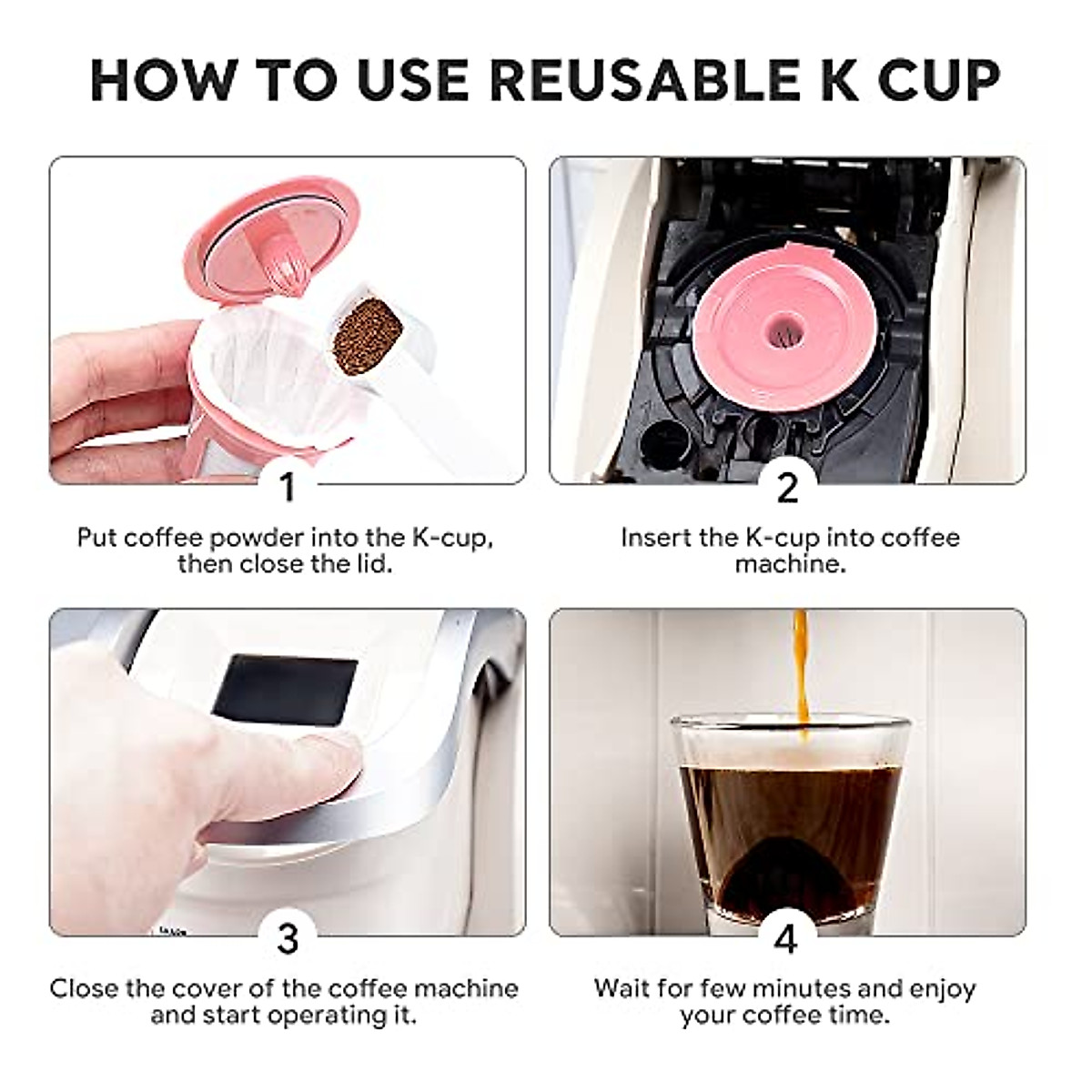 HOW TO USE REUSABLE K CUP

1

Put coffee powder into the K-cup, then close the lid.

2

Insert the K-cup into coffee machine.

3

Close the cover of the coffee machine and start operating it.

4

Wait for few minutes and enjoy your coffee time.