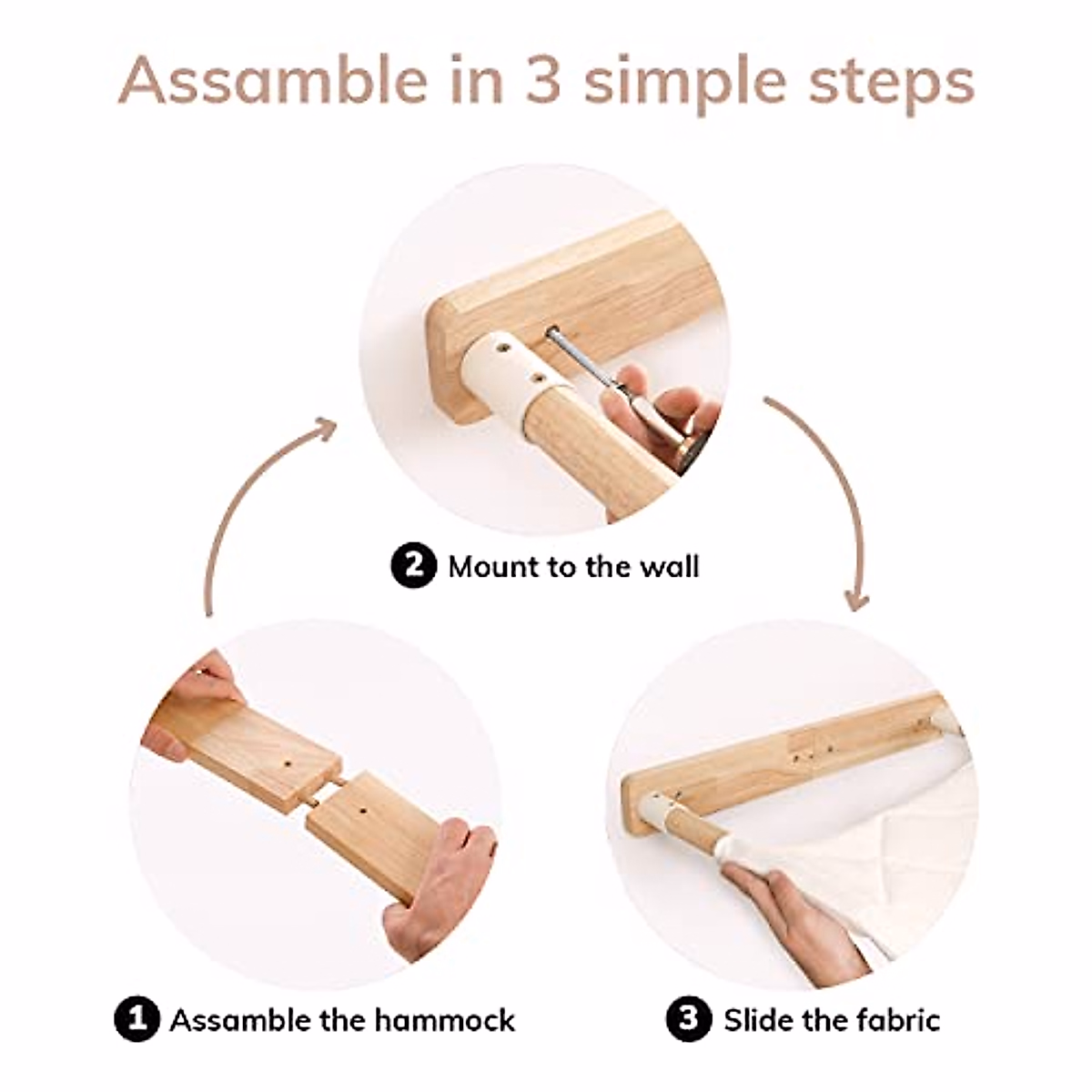 Assamble in 3 simple steps

2 Mount to the wall

1 Assamble the hammock

3 Slide the fabric