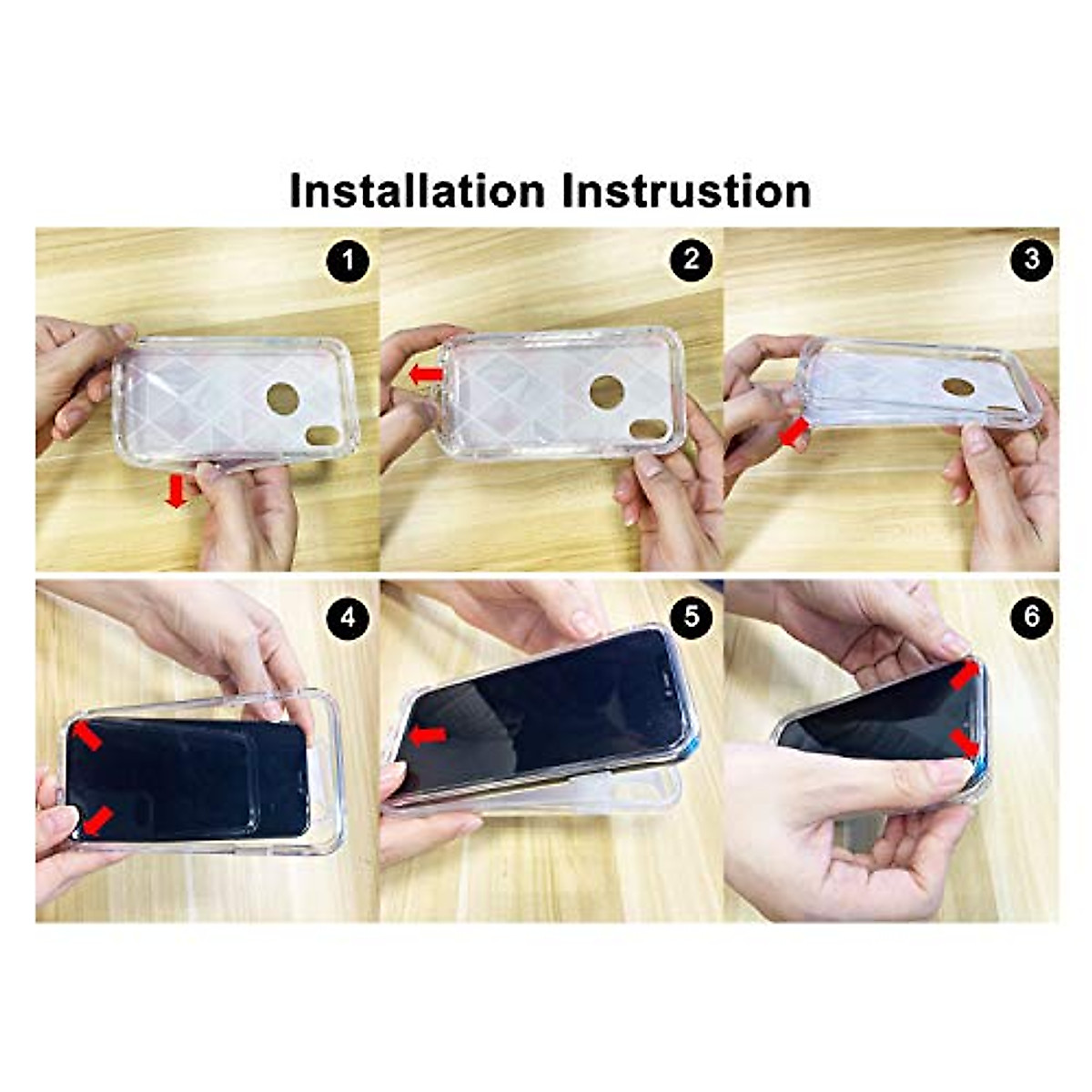 Installation Instrustion

1

2

3

4

5

6