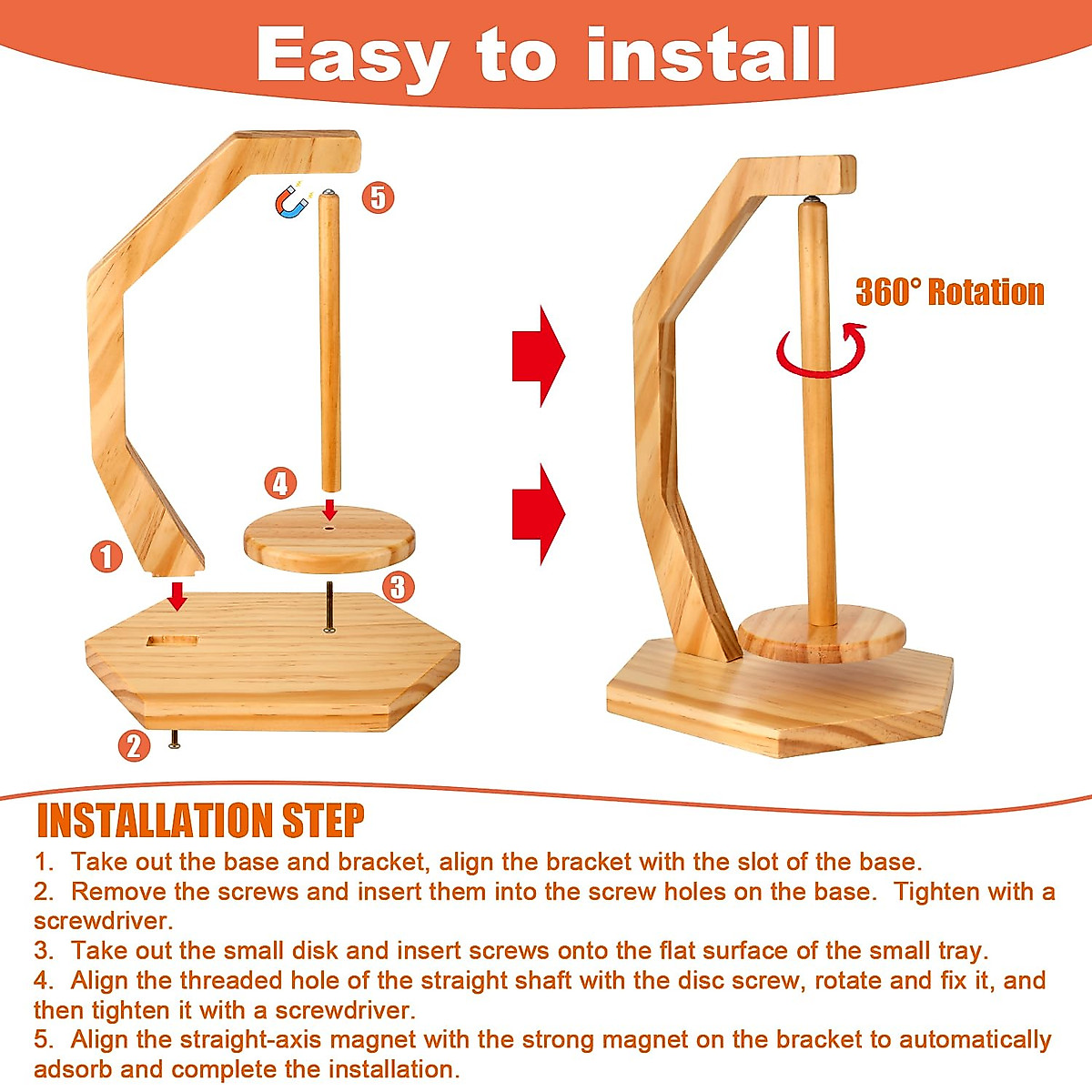 Easy to install

5

4

1

3

2

360° Rotation

INSTALLATION STEP

1. Take out the base and bracket, align the bracket with the slot of the base.
2. Remove the screws and insert them into the screw holes on the base. Tighten with a screwdriver.
3. Take out the small disk and insert screws onto the flat surface of the small tray.
4. Align the threaded hole of the straight shaft with the disc screw, rotate and fix it, and then tighten it with a screwdriver.
5. Align the straight-axis magnet with the strong magnet on the bracket to automatically adsorb and complete the installation.