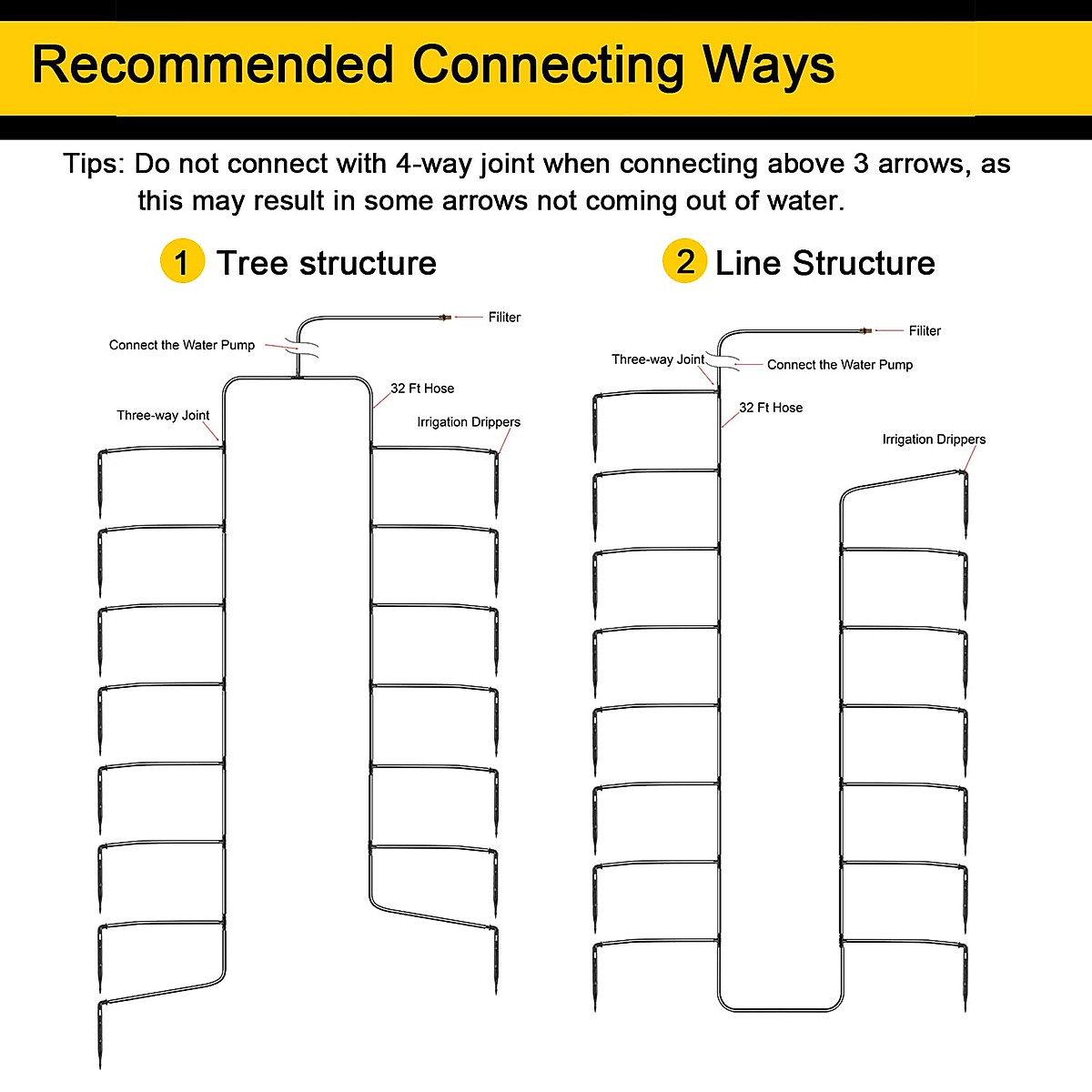 Recommended Connecting Ways

Tips: Do not connect with 4-way joint when connecting above 3 arrows, as this may result in some arrows not coming out of water.

1 Tree structure

Filiter
Connect the Water Pump
32 Ft Hose
Three-way Joint
Irrigation Drippers

2 Line Structure

Filiter
Three-way Joint
Connect the Water Pump
32 Ft Hose
Irrigation Drippers