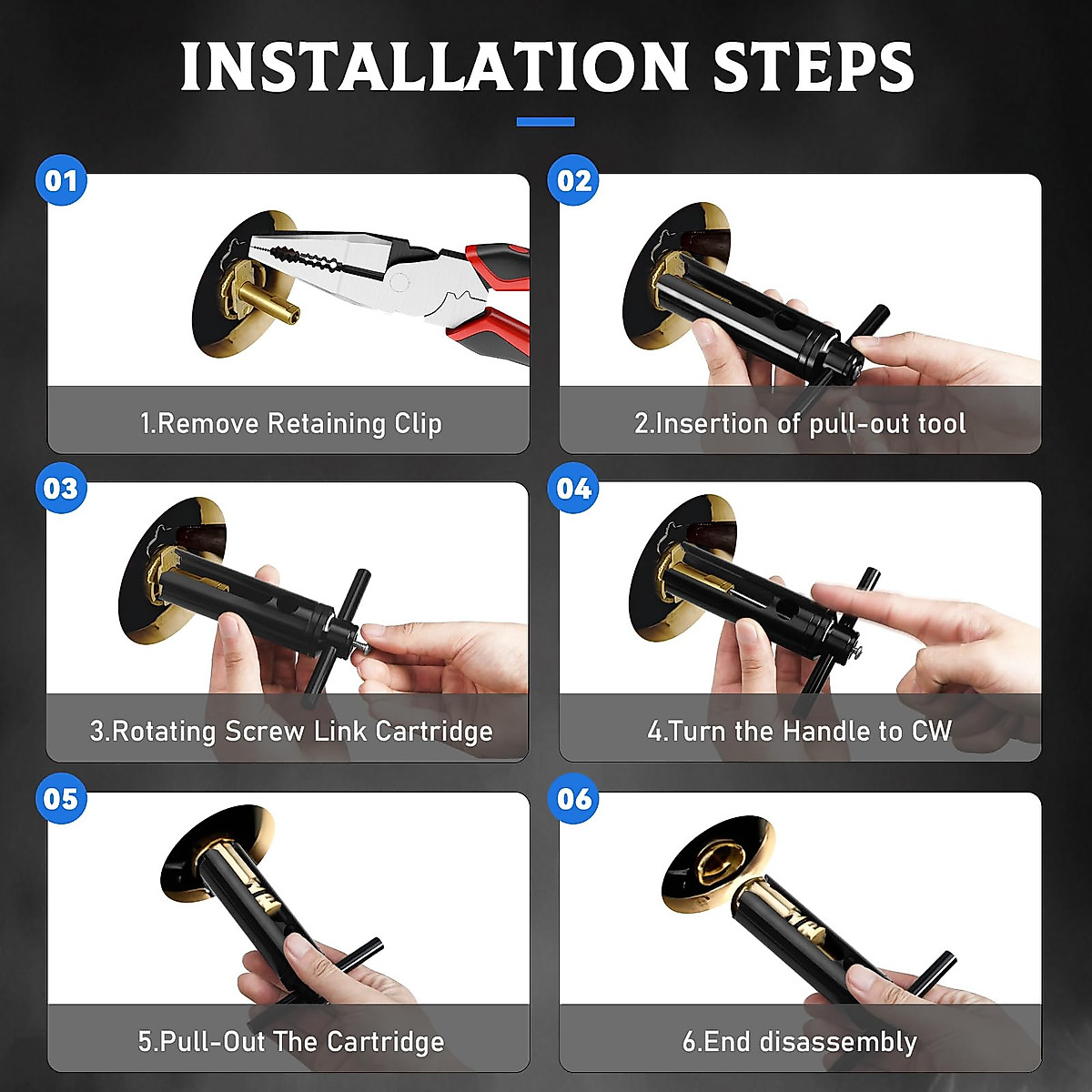 INSTALLATION STEPS

01

1.Remove Retaining Clip

02

2.Insertion of pull-out tool

03

3.Rotating Screw Link Cartridge

04

4.Turn the Handle to CW

05

5.Pull-Out The Cartridge

06

6.End disassembly