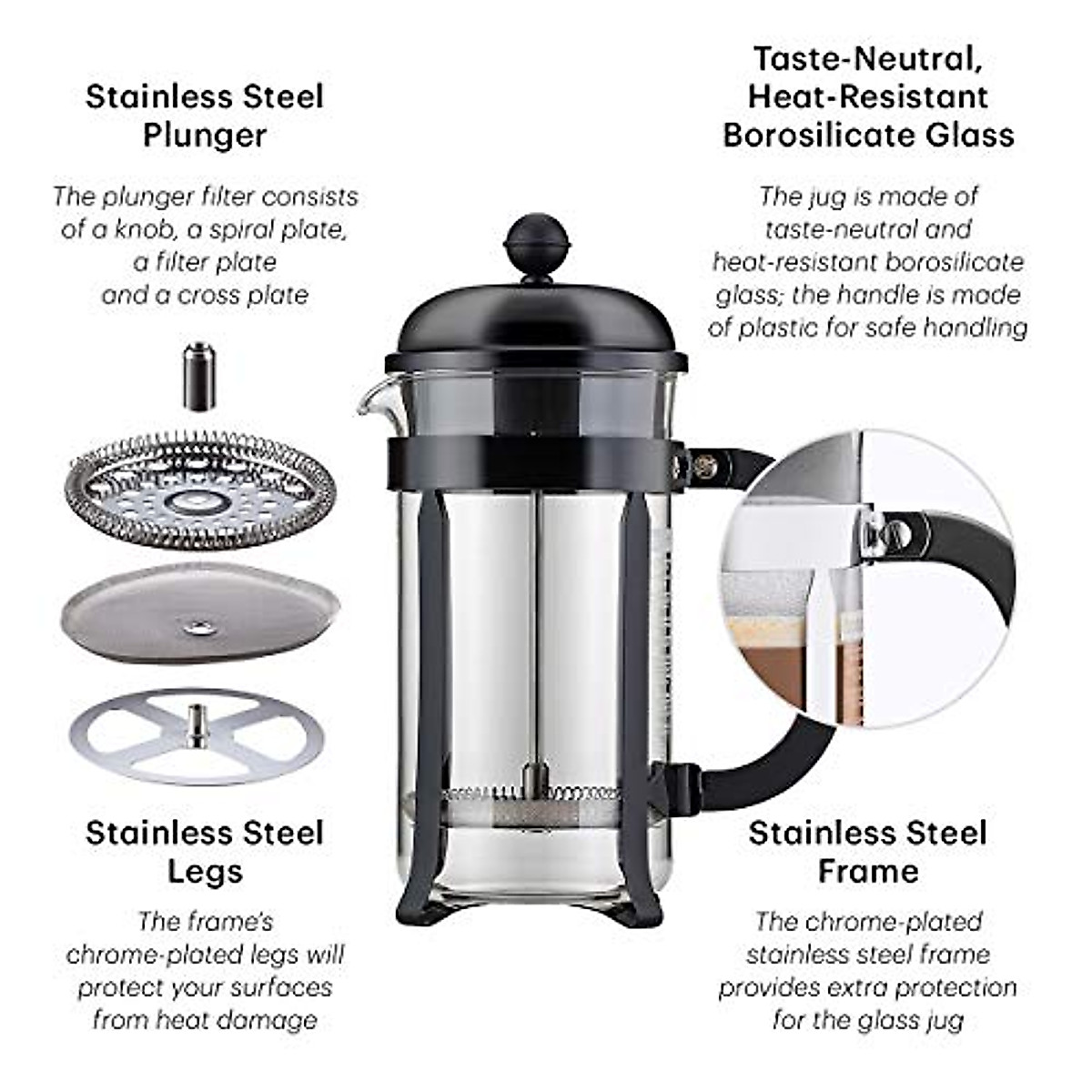 Stainless Steel Plunger

The plunger filter consists of a knob, a spiral plate, a filter plate and a cross plate

Taste-Neutral, Heat-Resistant Borosilicate Glass

The jug is made of taste-neutral and heat-resistant borosilicate glass; the handle is made of plastic for safe handling

Stainless Steel Legs

The frame's chrome-plated legs will protect your surfaces from heat damage

Stainless Steel Frame

The chrome-plated stainless steel frame provides extra protection for the glass jug