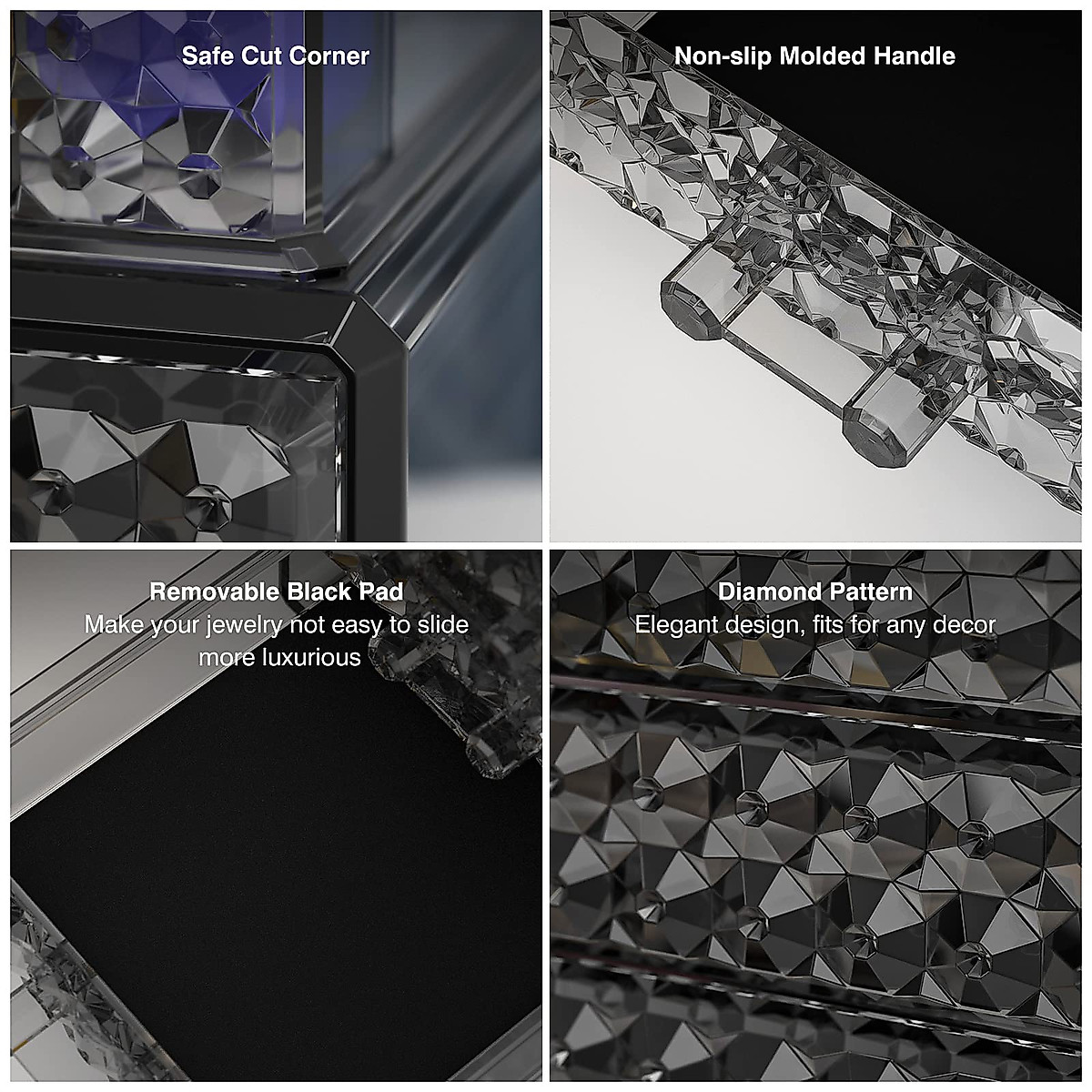 Safe Cut Corner

Non-slip Molded Handle

Removable Black Pad
Make your jewelry not easy to slide more luxurious

Diamond Pattern
Elegant design, fits for any decor